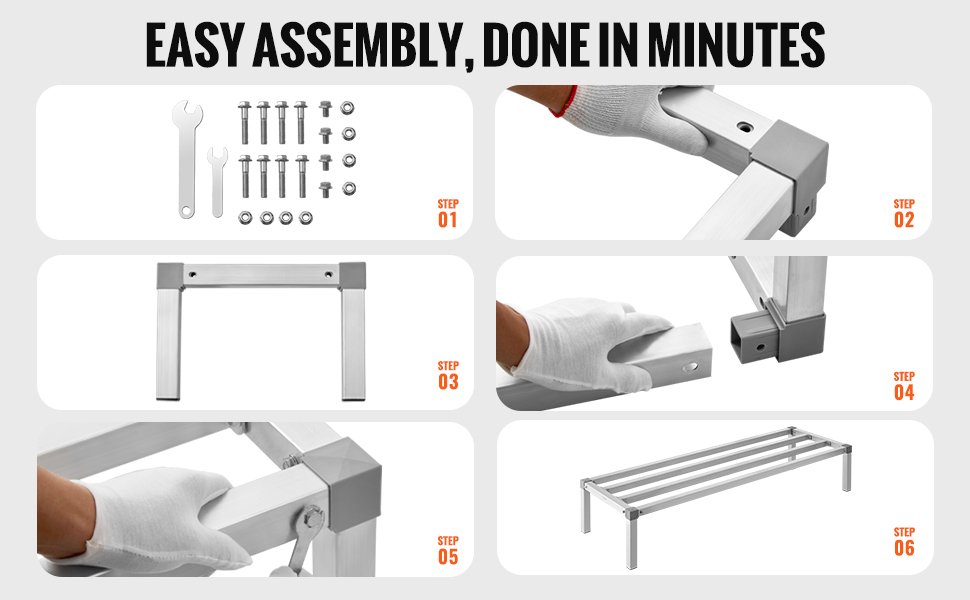 EASY ASSEMBLY, DONE IN MINUTES

STEP 01

STEP 02

STEP 03

STEP 04

STEP 05

STEP 06