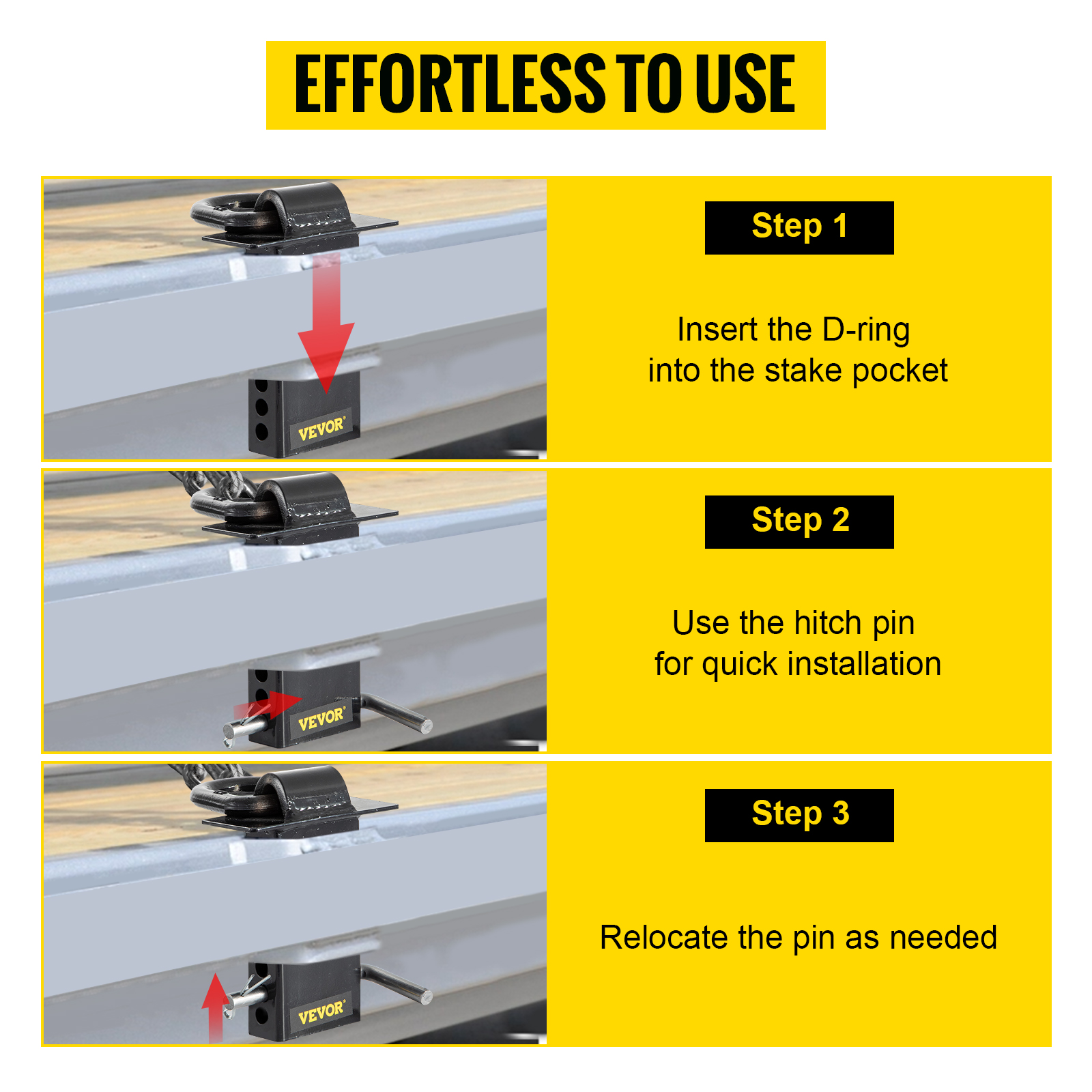 EFFORTLESS TO USE

VEVOR®

Step 1

Insert the D-ring into the stake pocket

VEVOR®

Step 2

Use the hitch pin for quick installation

VEVOR®

Step 3

Relocate the pin as needed