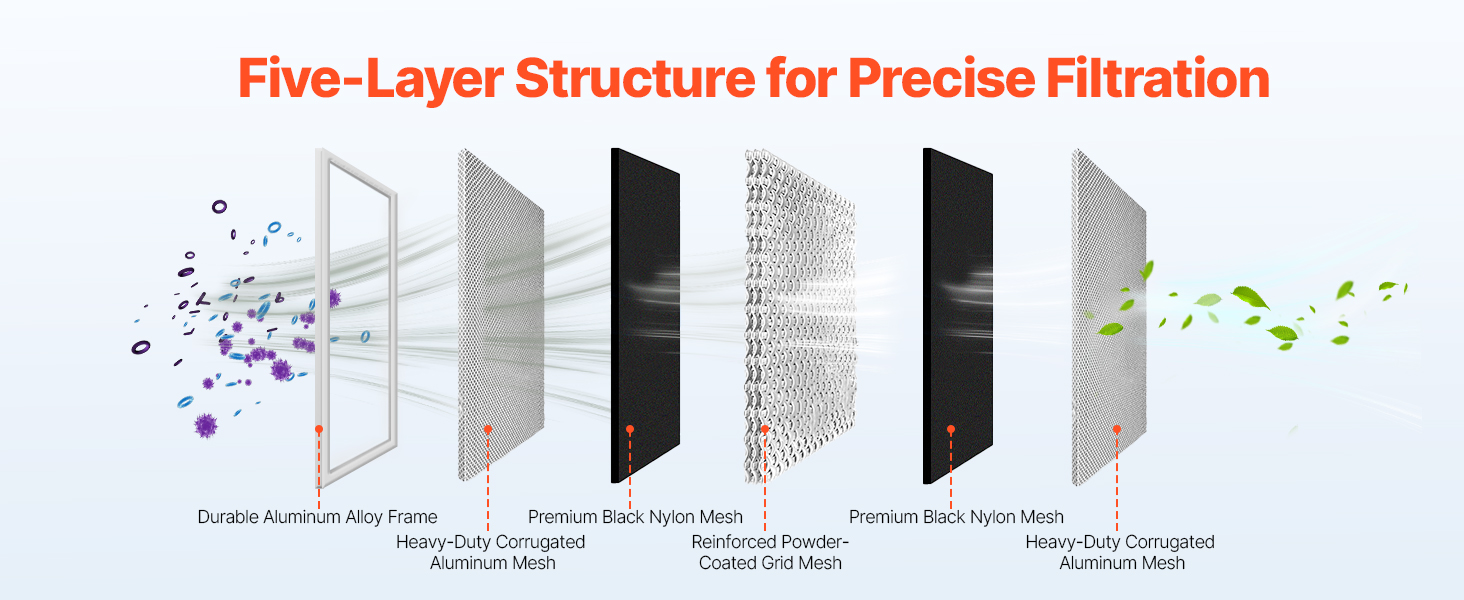 Five-Layer Structure for Precise Filtration

Durable Aluminum Alloy Frame

Heavy-Duty Corrugated Aluminum Mesh

Premium Black Nylon Mesh

Reinforced Powder-Coated Grid Mesh

Premium Black Nylon Mesh

Heavy-Duty Corrugated Aluminum Mesh