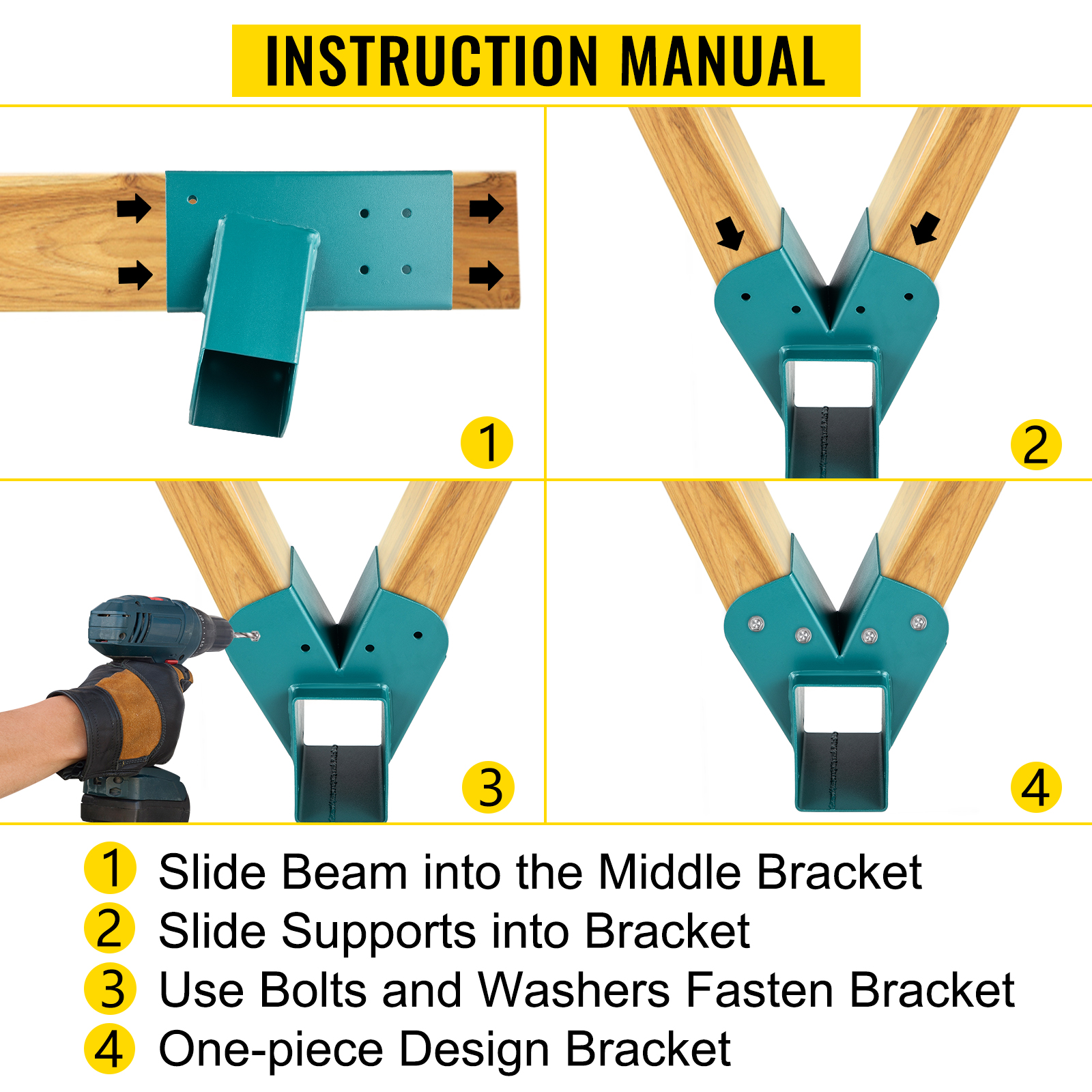 INSTRUCTION MANUAL

1

2

3

4

1 Slide Beam into the Middle Bracket
2 Slide Supports into Bracket
3 Use Bolts and Washers Fasten Bracket
4 One-piece Design Bracket