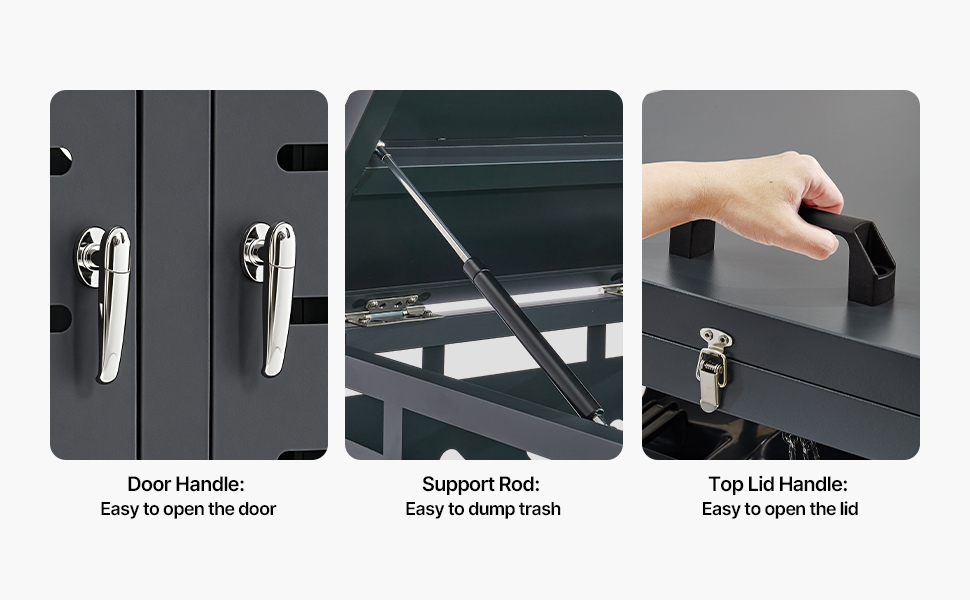 Door Handle:
Easy to open the door

Support Rod:
Easy to dump trash

Top Lid Handle:
Easy to open the lid