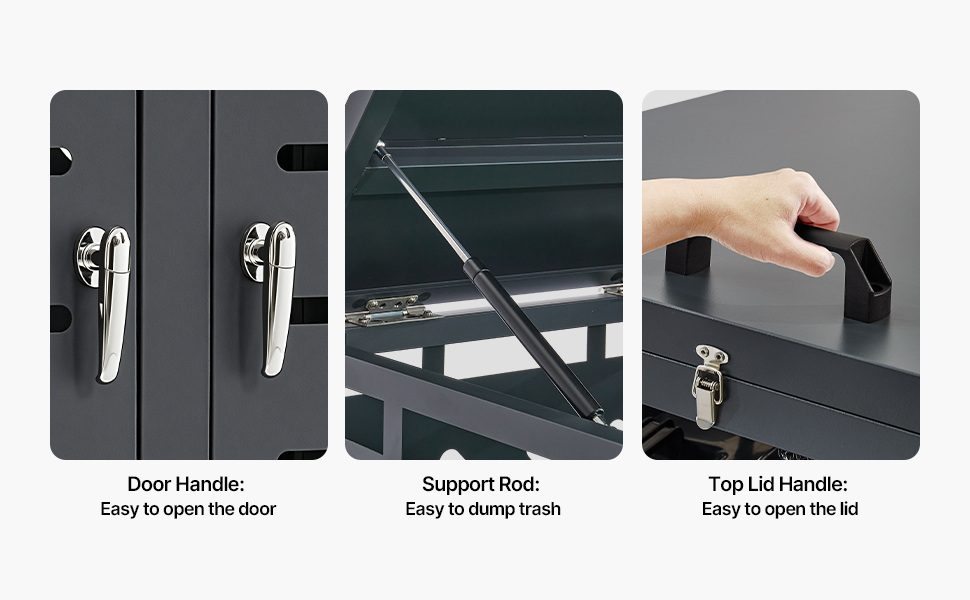 Door Handle:
Easy to open the door

Support Rod:
Easy to dump trash

Top Lid Handle:
Easy to open the lid