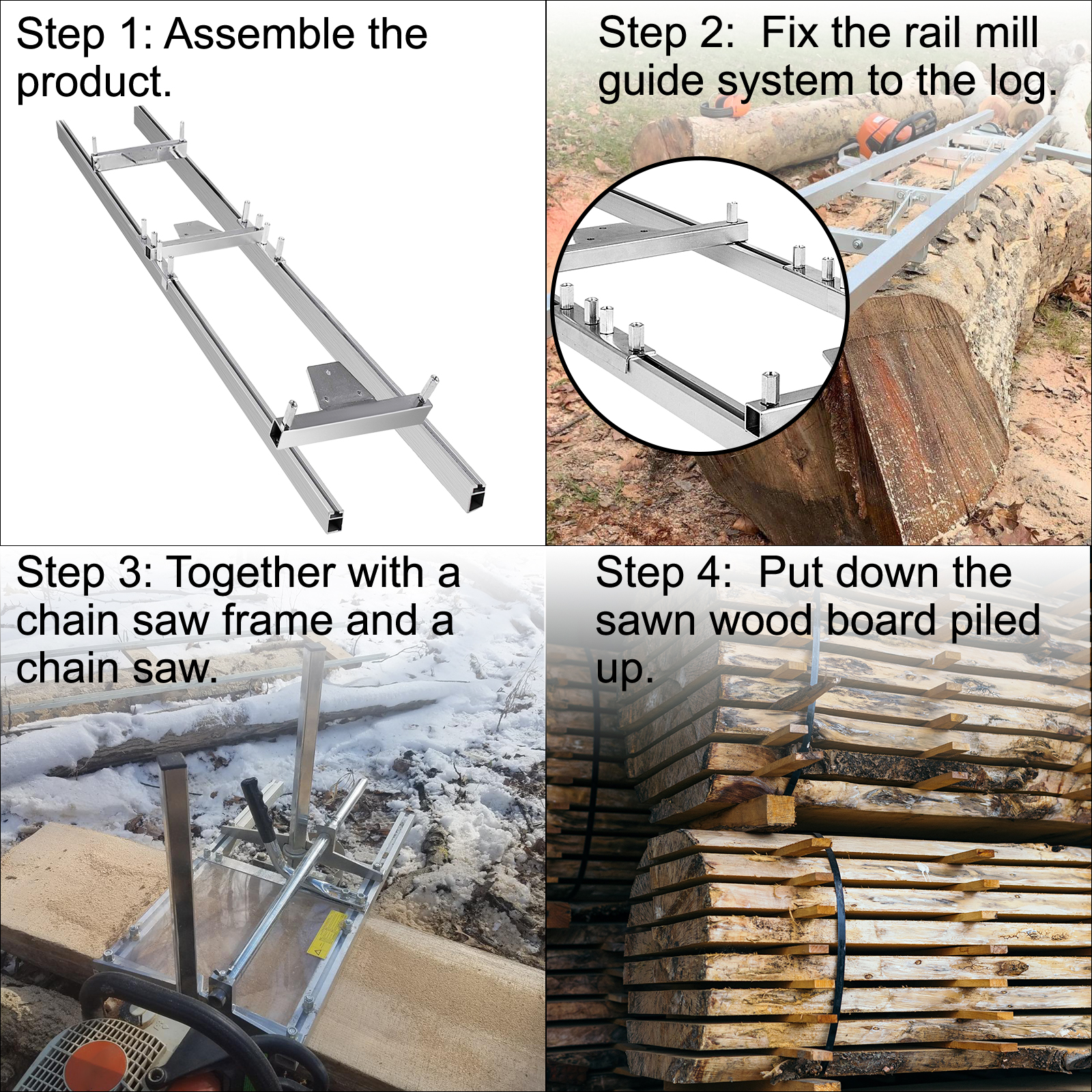 Step 1: Assemble the product.

Step 2: Fix the rail mill guide system to the log.

Step 3: Together with a chain saw frame and a chain saw.

Step 4: Put down the sawn wood board piled up.