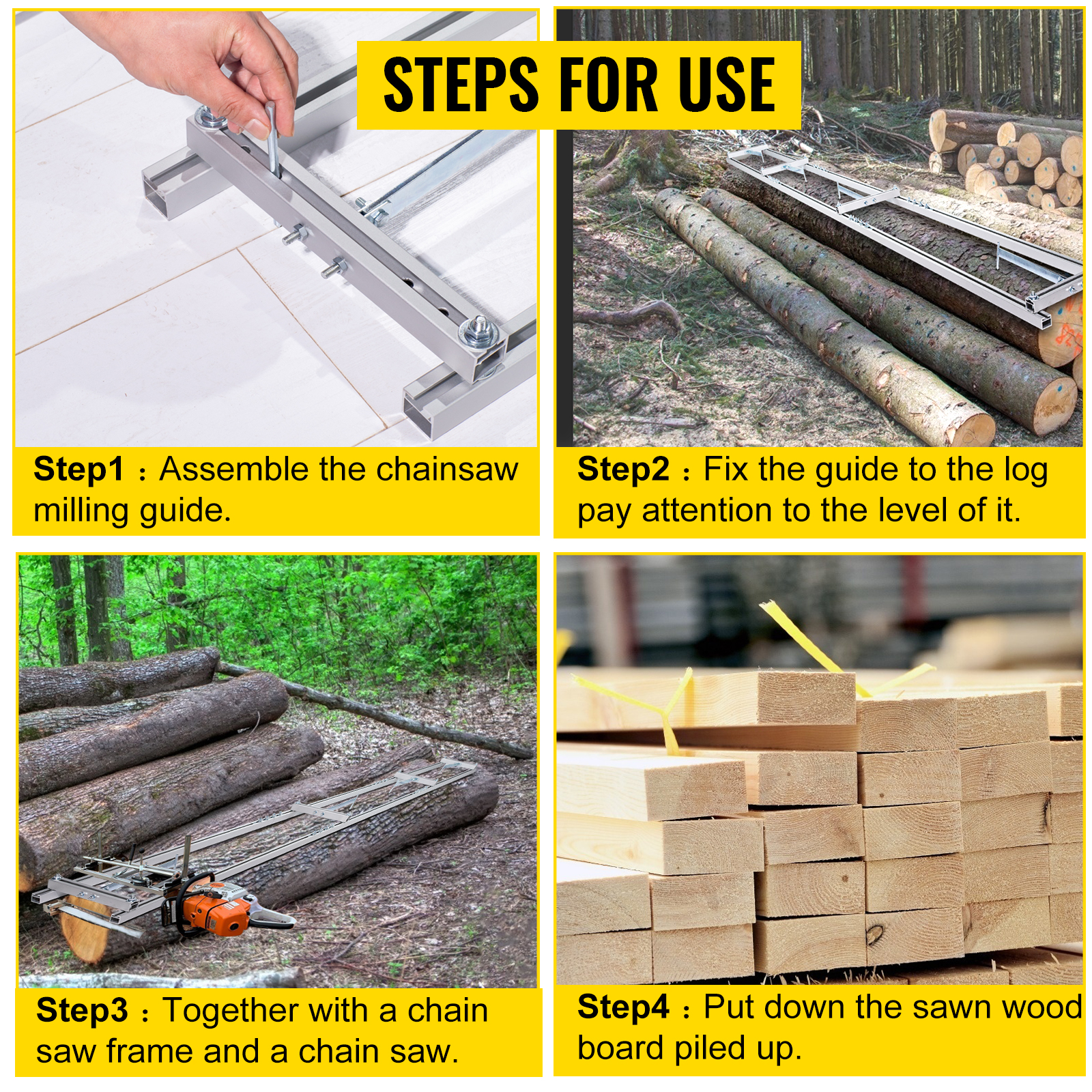 STEPS FOR USE

Step1 : Assemble the chainsaw milling guide.

Step2 : Fix the guide to the log pay attention to the level of it.

Step3 : Together with a chain saw frame and a chain saw.

Step4 : Put down the sawn wood board piled up.