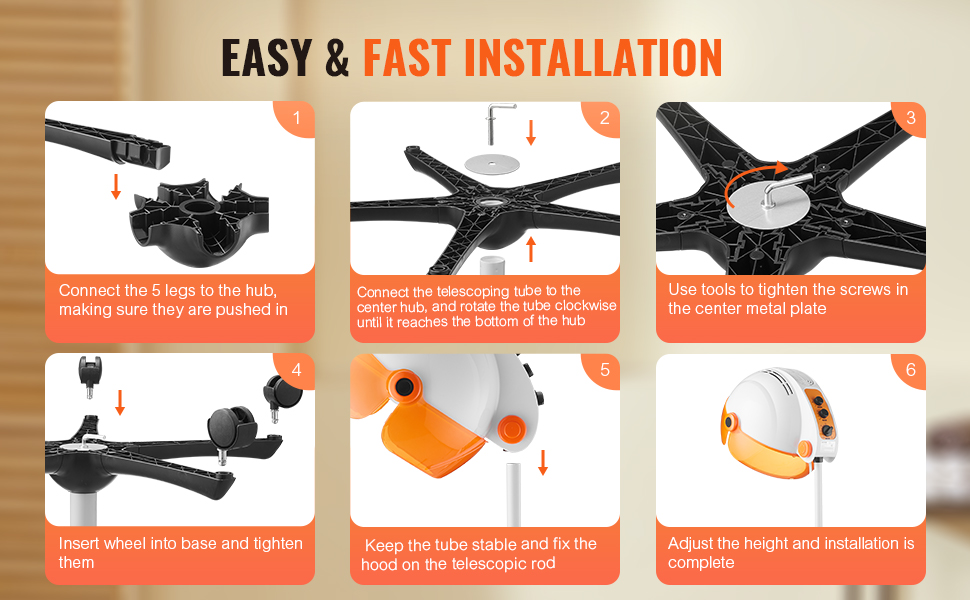 EASY & FAST INSTALLATION

1
Connect the 5 legs to the hub, making sure they are pushed in

2
Connect the telescoping tube to the center hub, and rotate the tube clockwise until it reaches the bottom of the hub

3
Use tools to tighten the screws in the center metal plate

4
Insert wheel into base and tighten them

5
Keep the tube stable and fix the hood on the telescopic rod

6
Adjust the height and installation is complete