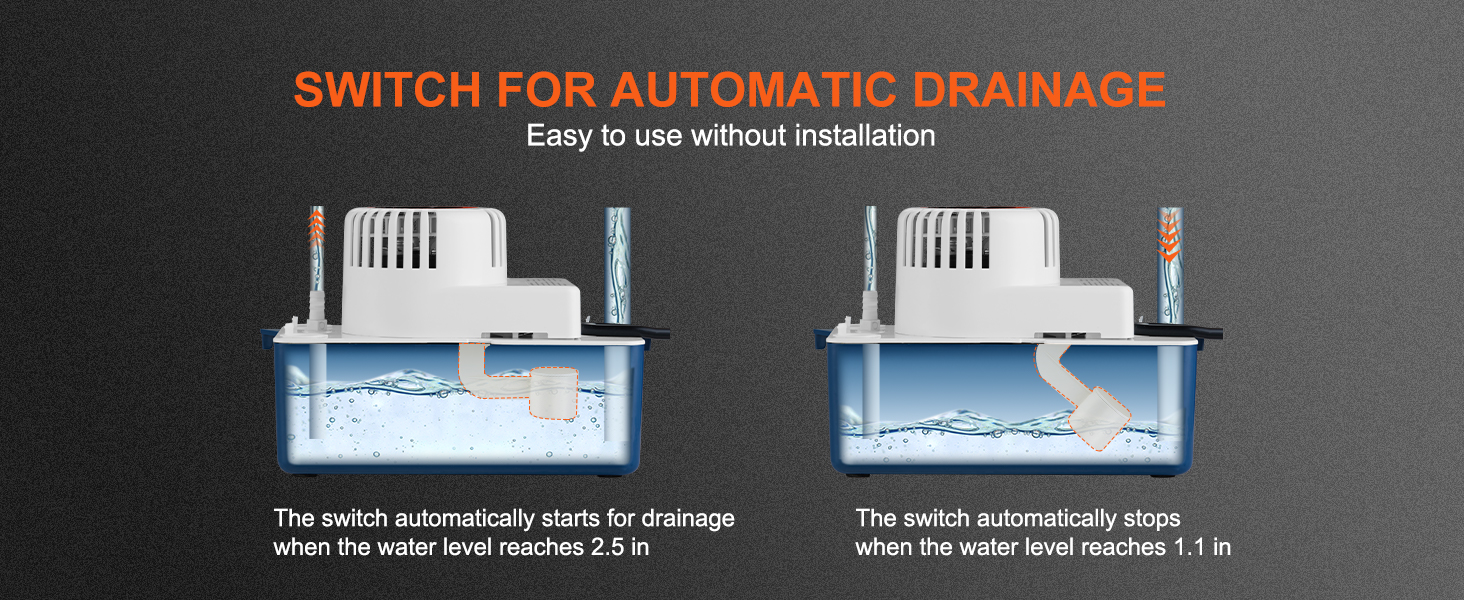 SWITCH FOR AUTOMATIC DRAINAGE
Easy to use without installation

The switch automatically starts for drainage when the water level reaches 2.5 in

The switch automatically stops when the water level reaches 1.1 in