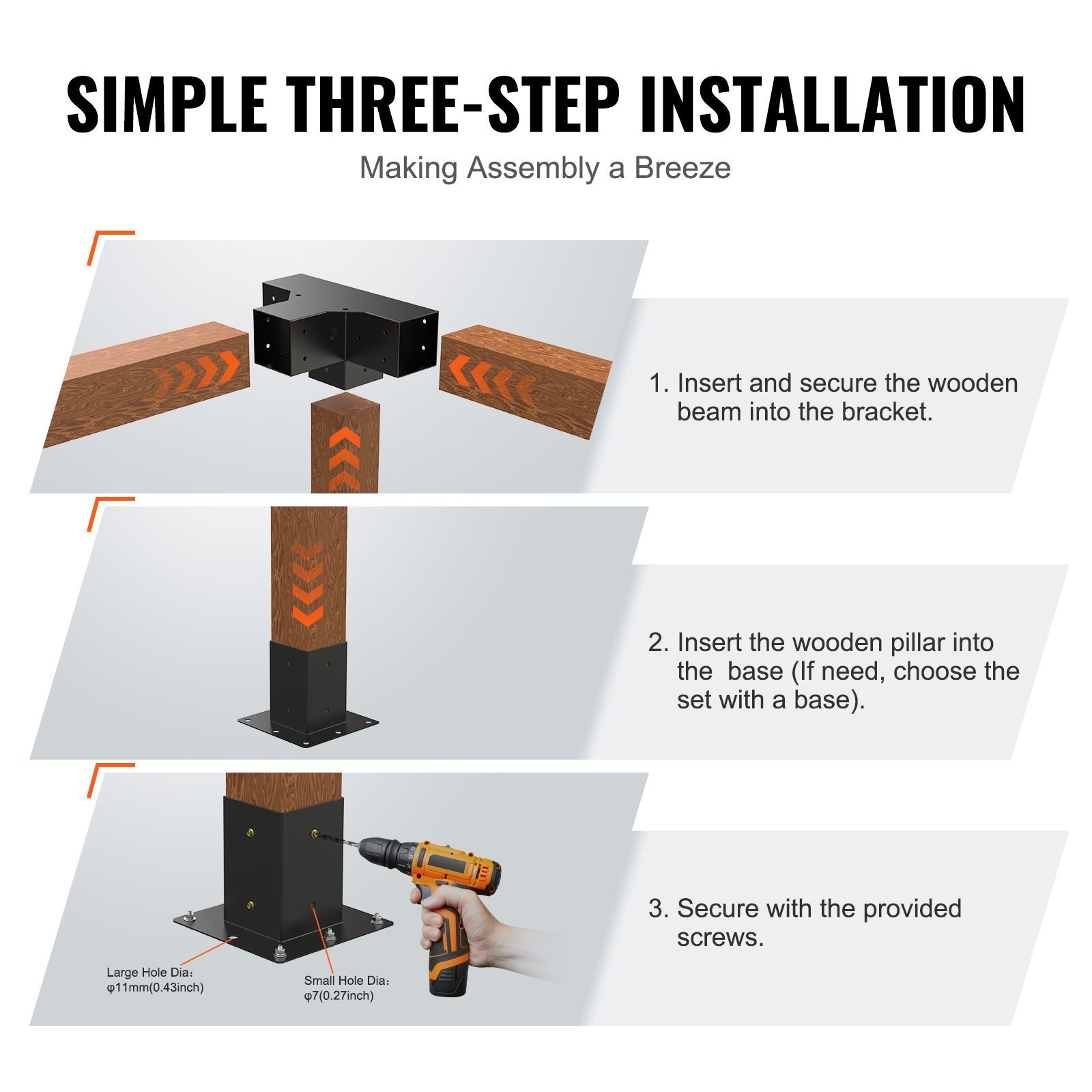 SIMPLE THREE-STEP INSTALLATION

Making Assembly a Breeze

1. Insert and secure the wooden beam into the bracket.

2. Insert the wooden pillar into the base (If need, choose the set with a base).

Large Hole Dia: φ11mm(0.43inch)

Small Hole Dia: φ7(0.27inch)

3. Secure with the provided screws.