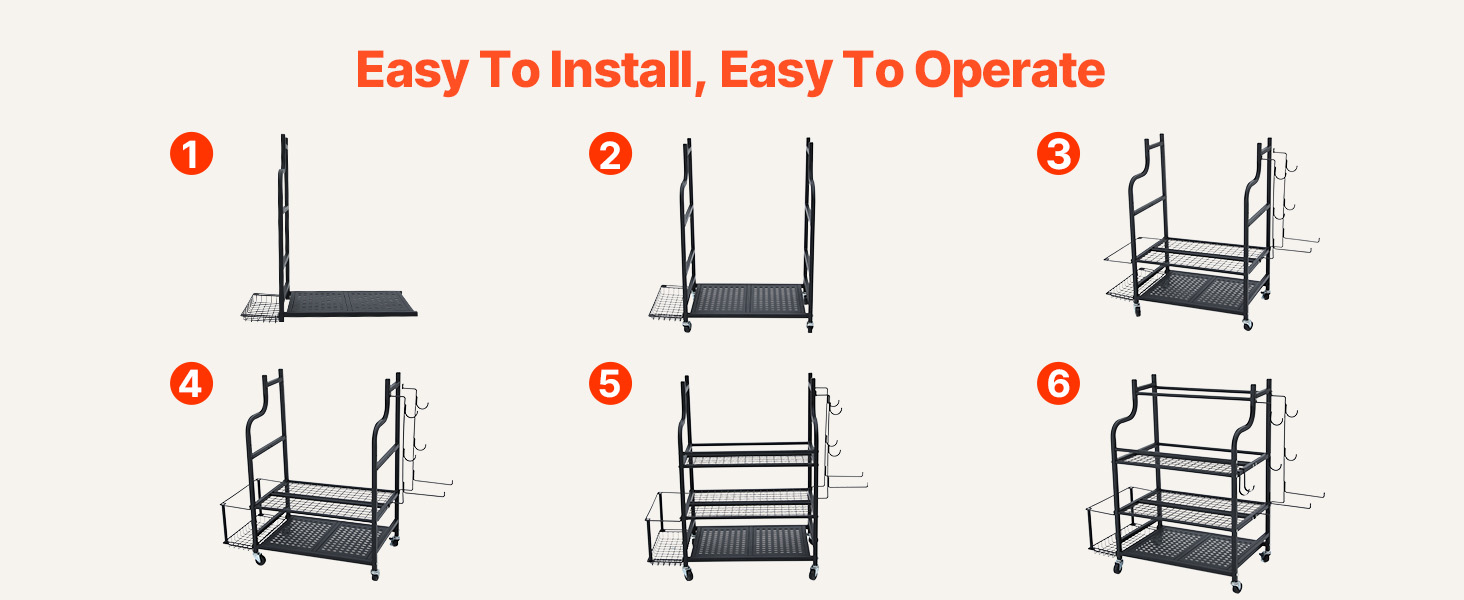 Easy To Install, Easy To Operate

1

2

3

4

5

6