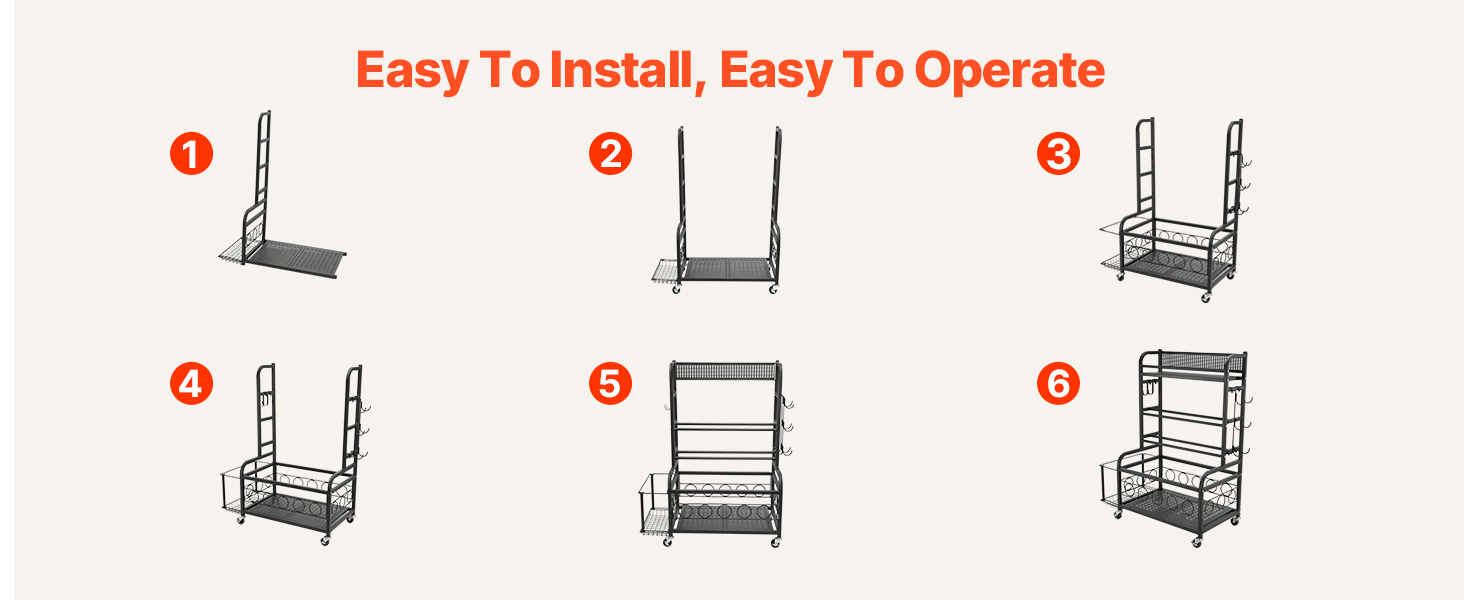 Easy To Install, Easy To Operate

1

2

3

4

5

6