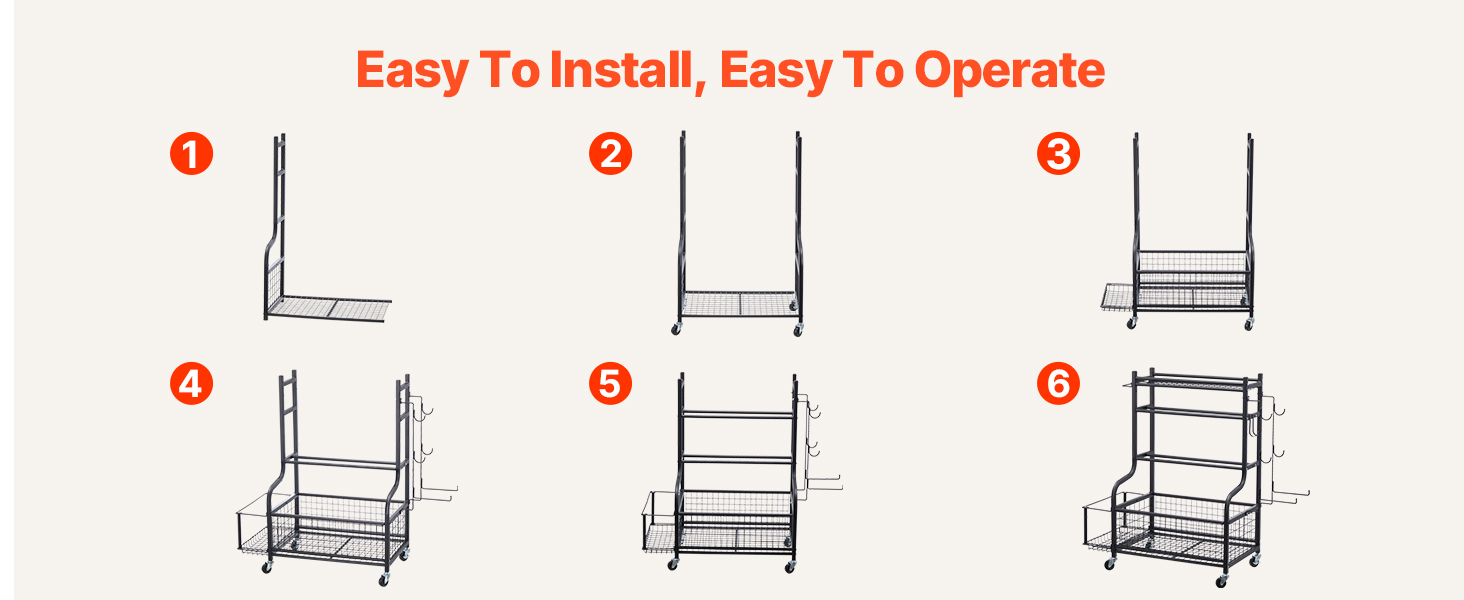 Easy To Install, Easy To Operate

1

2

3

4

5

6