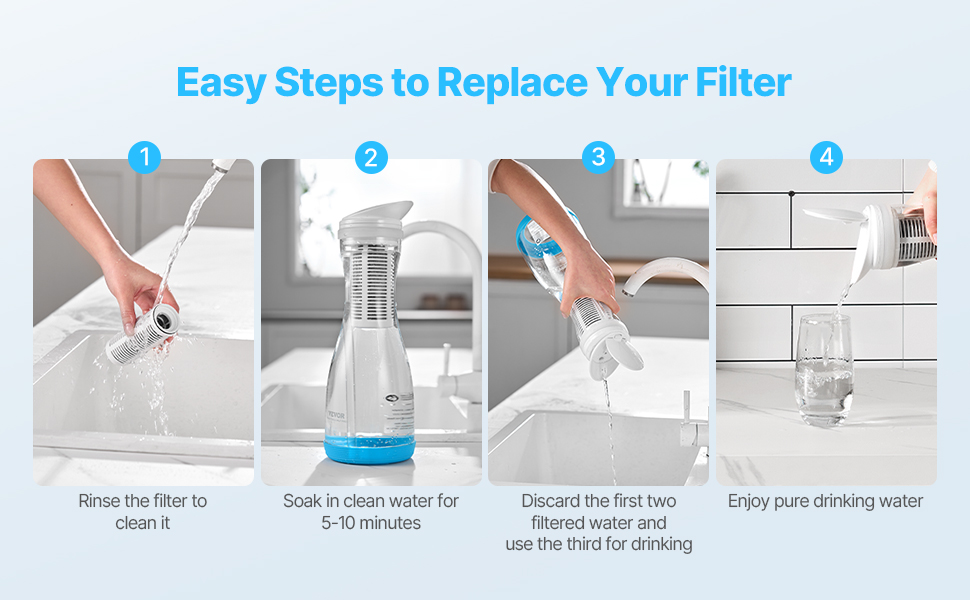 Easy Steps to Replace Your Filter

1

Rinse the filter to clean it

2

VEVOR

Soak in clean water for 5-10 minutes

3

Discard the first two filtered water and use the third for drinking

4

Enjoy pure drinking water