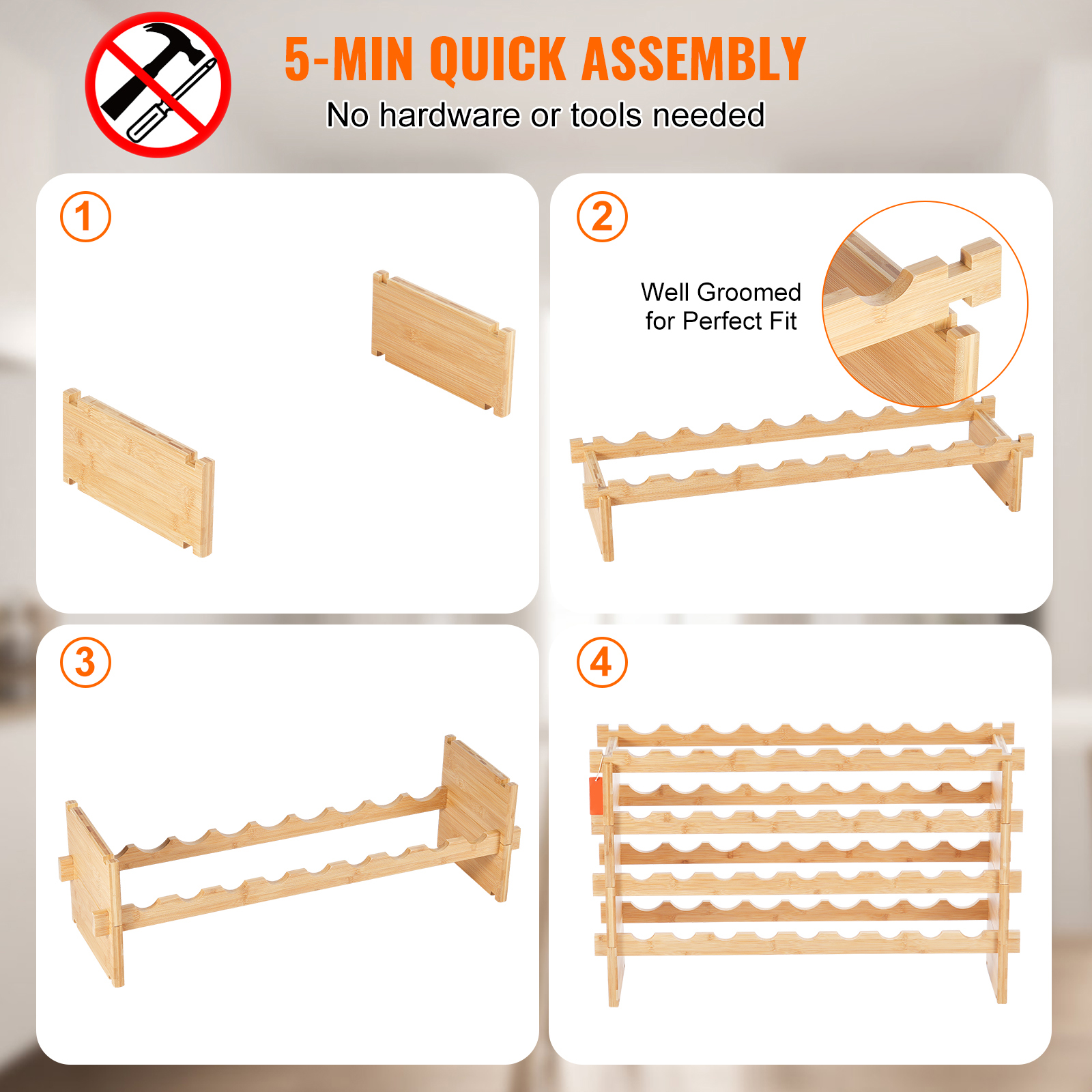 5-MIN QUICK ASSEMBLY
No hardware or tools needed

1

2

Well Groomed for Perfect Fit

3

4