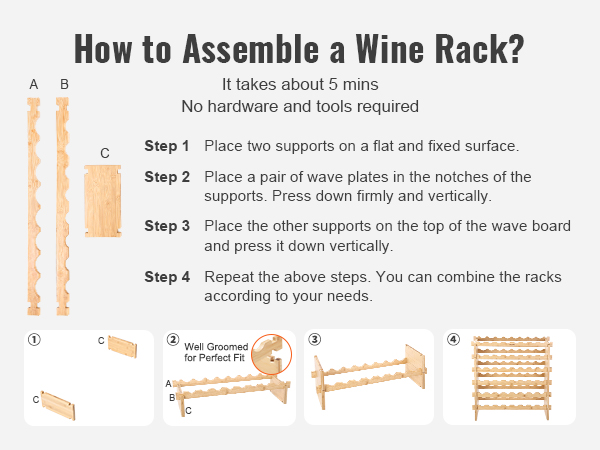 How to Assemble a Wine Rack?

A B

C

It takes about 5 mins
No hardware and tools required

Step 1 Place two supports on a flat and fixed surface.

Step 2 Place a pair of wave plates in the notches of the supports. Press down firmly and vertically.

Step 3 Place the other supports on the top of the wave board and press it down vertically.

Step 4 Repeat the above steps. You can combine the racks according to your needs.

① C C

② Well Groomed for Perfect Fit A B C

③

④