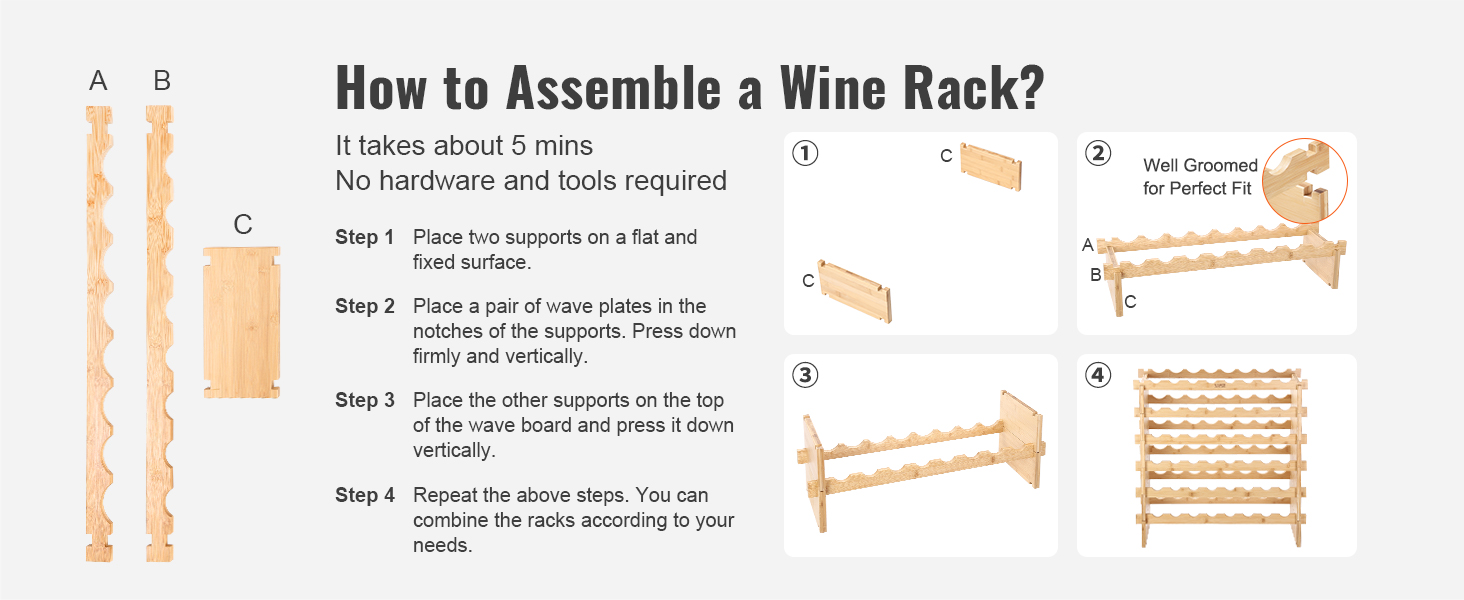 A B

C

How to Assemble a Wine Rack?

It takes about 5 mins
No hardware and tools required

Step 1 Place two supports on a flat and fixed surface.

Step 2 Place a pair of wave plates in the notches of the supports. Press down firmly and vertically.

Step 3 Place the other supports on the top of the wave board and press it down vertically.

Step 4 Repeat the above steps. You can combine the racks according to your needs.

①
C
C

②
Well Groomed for Perfect Fit
A
B
C

③

④