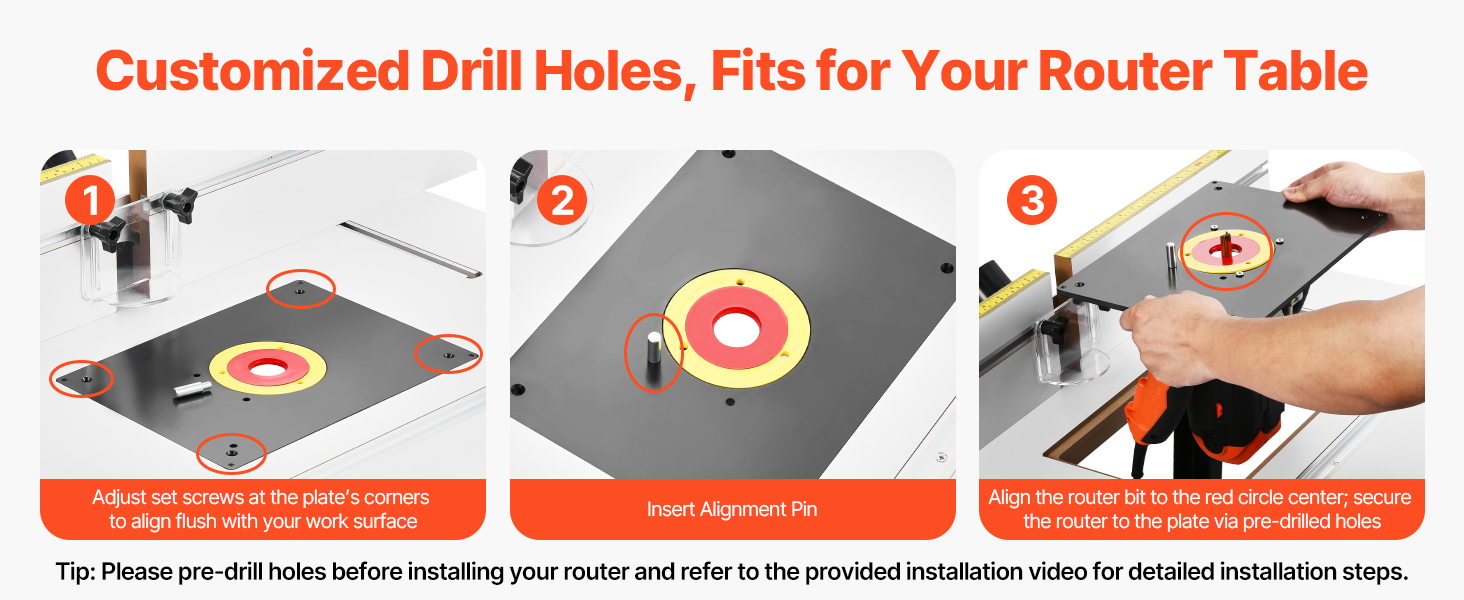 Customized Drill Holes, Fits for Your Router Table

1

Adjust set screws at the plate's corners to align flush with your work surface

2

Insert Alignment Pin

3

Align the router bit to the red circle center; secure the router to the plate via pre-drilled holes

Tip: Please pre-drill holes before installing your router and refer to the provided installation video for detailed installation steps.