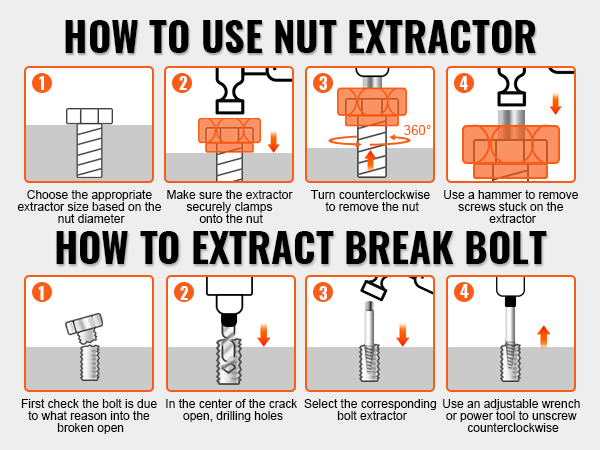 HOW TO USE NUT EXTRACTOR

1
Choose the appropriate extractor size based on the nut diameter

2
Make sure the extractor securely clamps onto the nut

3
360°
Turn counterclockwise to remove the nut

4
Use a hammer to remove screws stuck on the extractor

HOW TO EXTRACT BREAK BOLT

1
First check the bolt is due to what reason into the broken open

2
In the center of the crack open, drilling holes

3
Select the corresponding bolt extractor

4
Use an adjustable wrench or power tool to unscrew counterclockwise