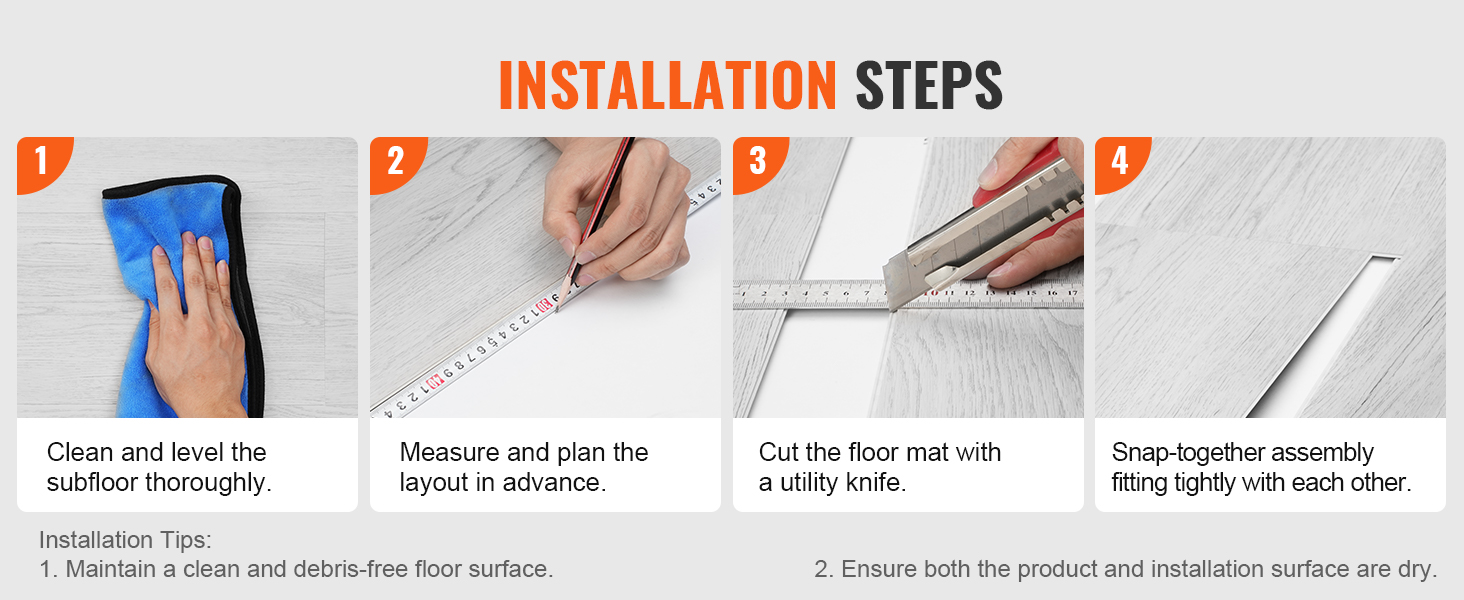 INSTALLATION STEPS

1

Clean and level the subfloor thoroughly.

2

Measure and plan the layout in advance.

3

Cut the floor mat with a utility knife.

4

Snap-together assembly fitting tightly with each other.

Installation Tips:
1. Maintain a clean and debris-free floor surface.

2. Ensure both the product and installation surface are dry.