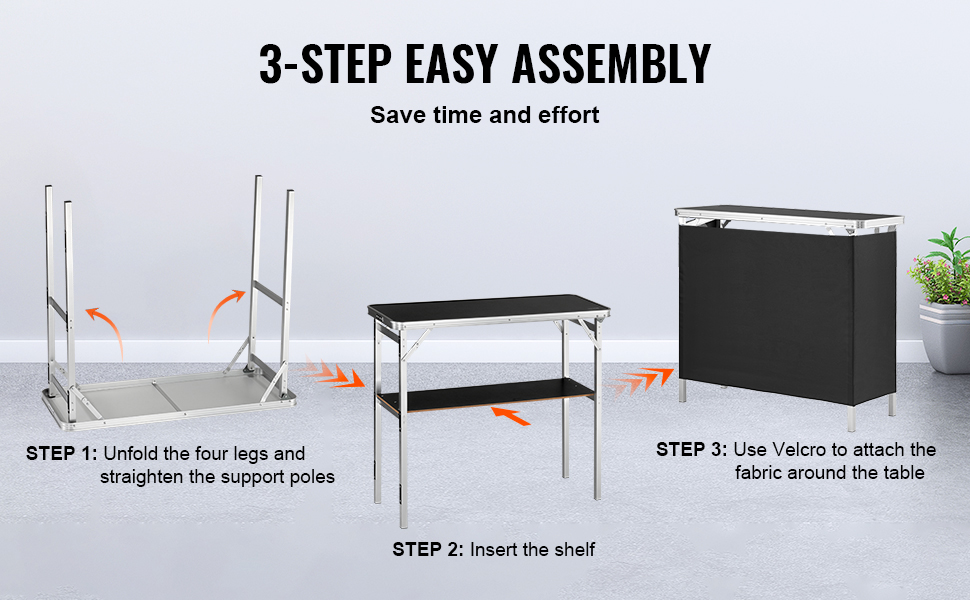 3-STEP EASY ASSEMBLY

Save time and effort

STEP 1: Unfold the four legs and straighten the support poles

STEP 2: Insert the shelf

STEP 3: Use Velcro to attach the fabric around the table