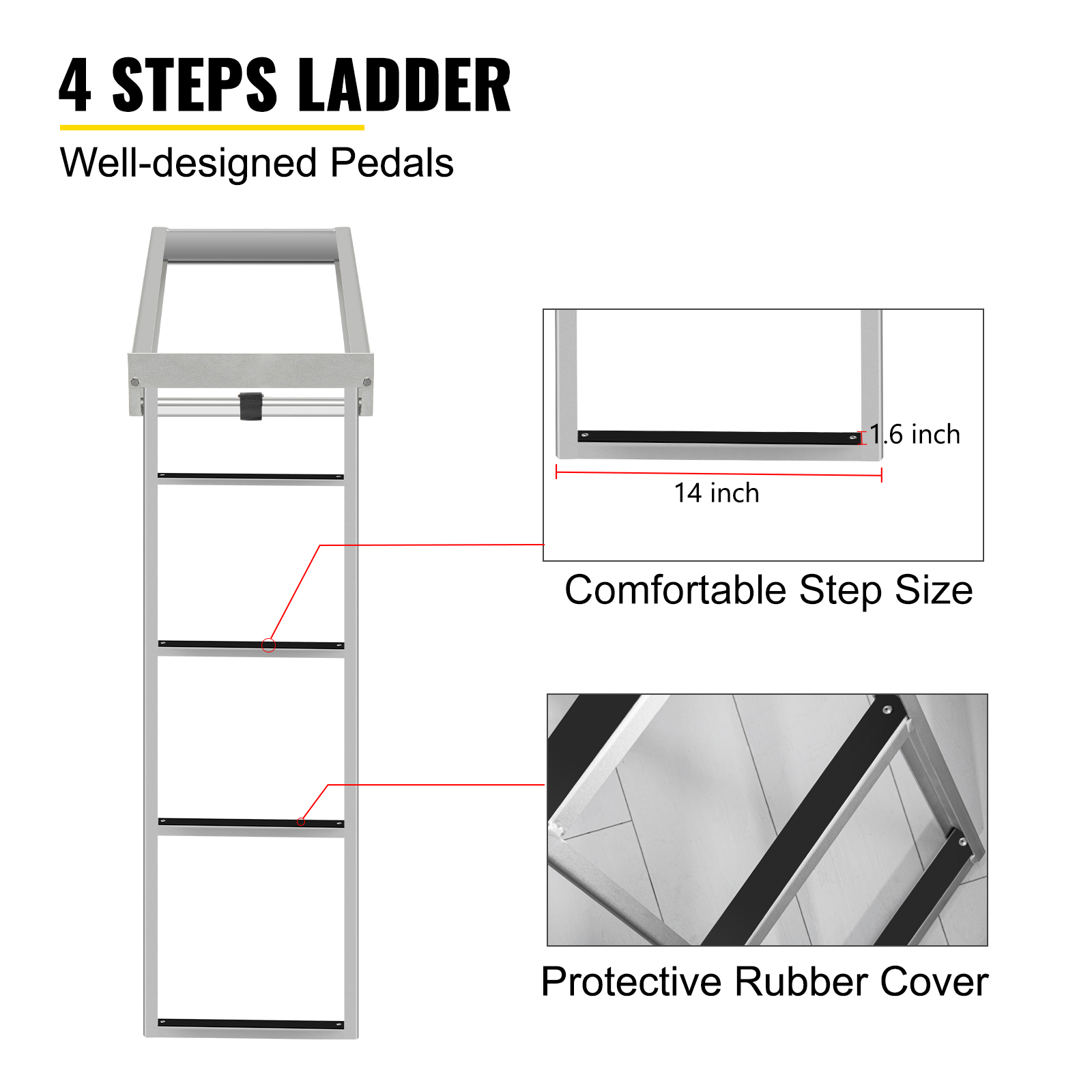 4 STEPS LADDER

Well-designed Pedals

1.6 inch

14 inch

Comfortable Step Size

Protective Rubber Cover