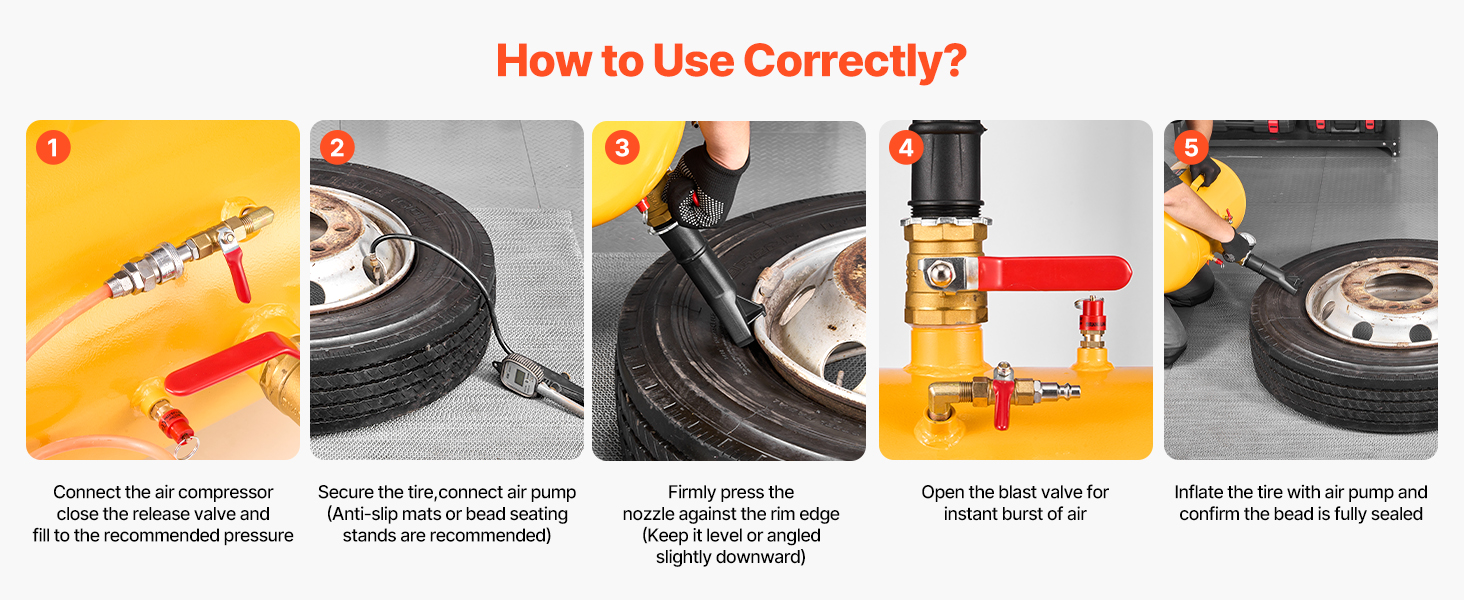 How to Use Correctly?

1

Connect the air compressor close the release valve and fill to the recommended pressure

2

Secure the tire,connect air pump (Anti-slip mats or bead seating stands are recommended)

3

Firmly press the nozzle against the rim edge (Keep it level or angled slightly downward)

4

Open the blast valve for instant burst of air

5

Inflate the tire with air pump and confirm the bead is fully sealed