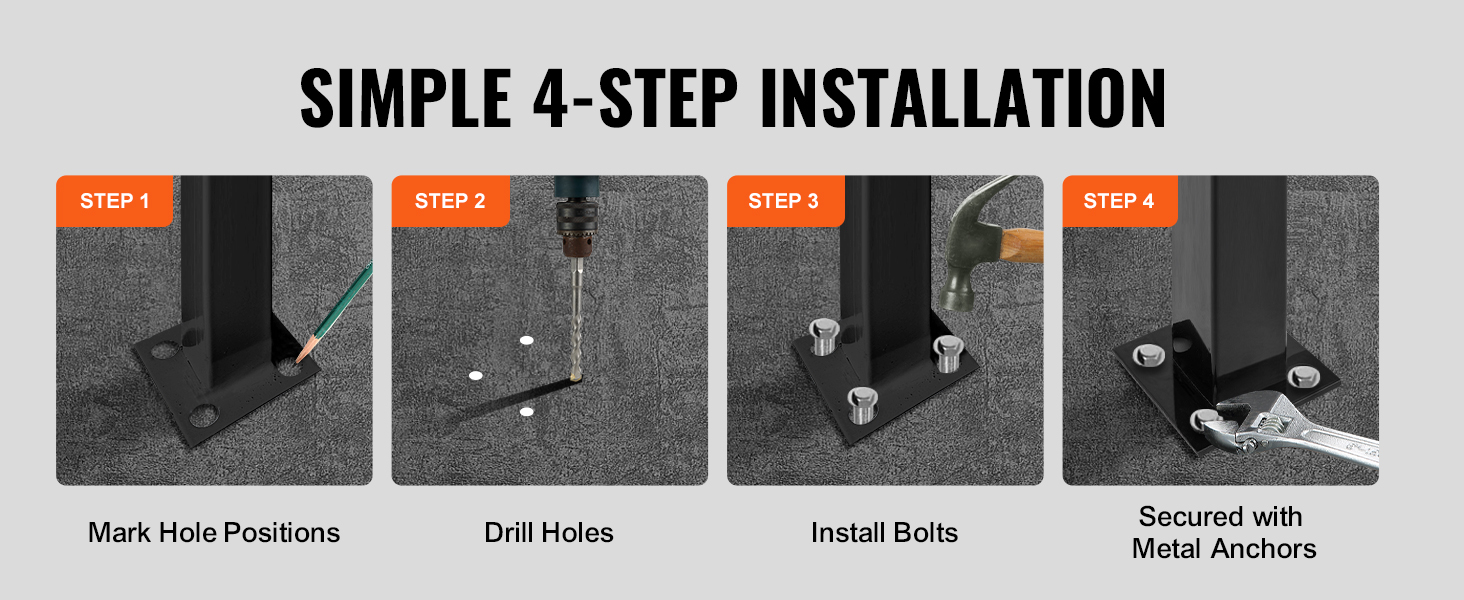 SIMPLE 4-STEP INSTALLATION

STEP 1

Mark Hole Positions

STEP 2

Drill Holes

STEP 3

Install Bolts

STEP 4

Secured with Metal Anchors