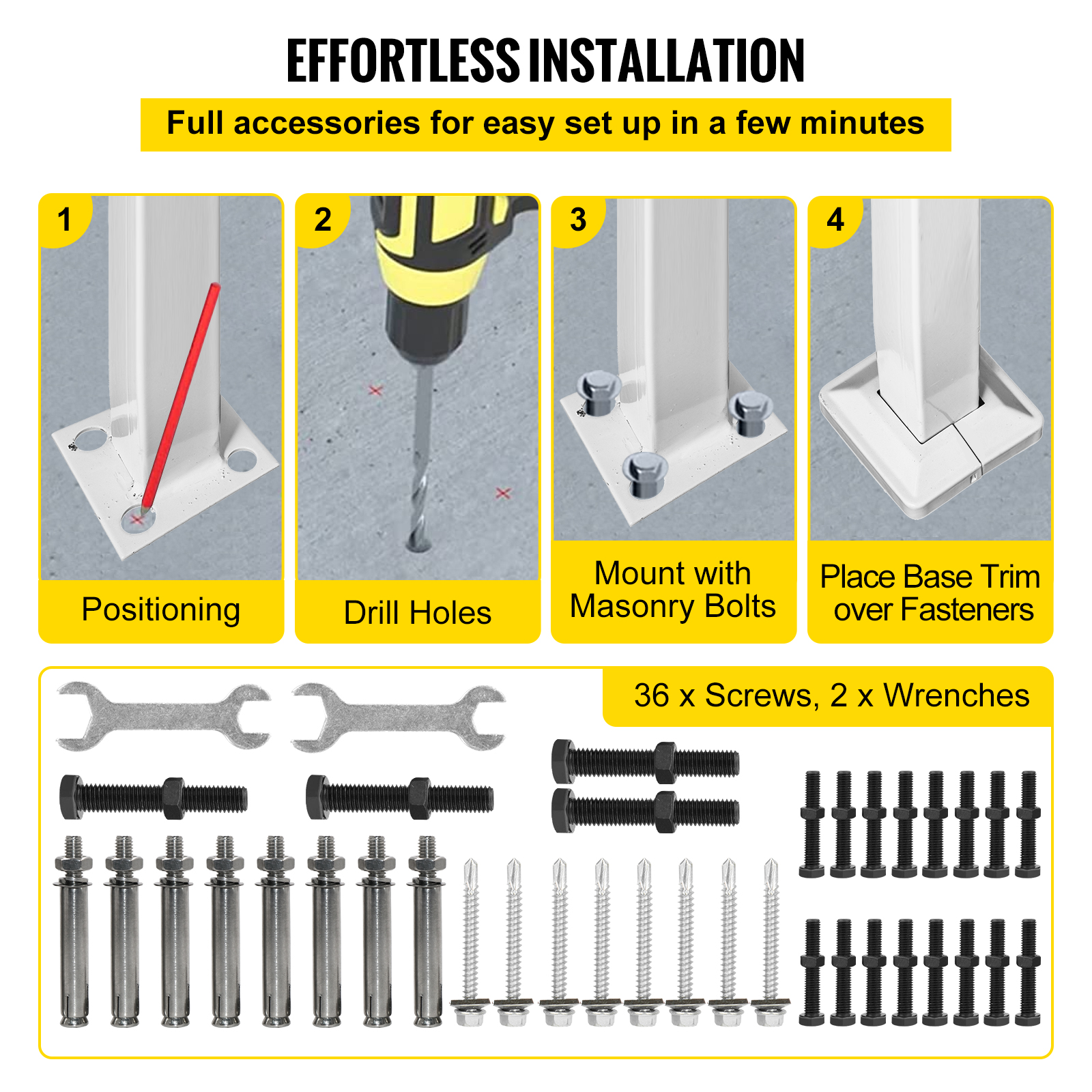 EFFORTLESS INSTALLATION

Full accessories for easy set up in a few minutes

1

Positioning

2

Drill Holes

3

Mount with Masonry Bolts

4

Place Base Trim over Fasteners

36 x Screws, 2 x Wrenches