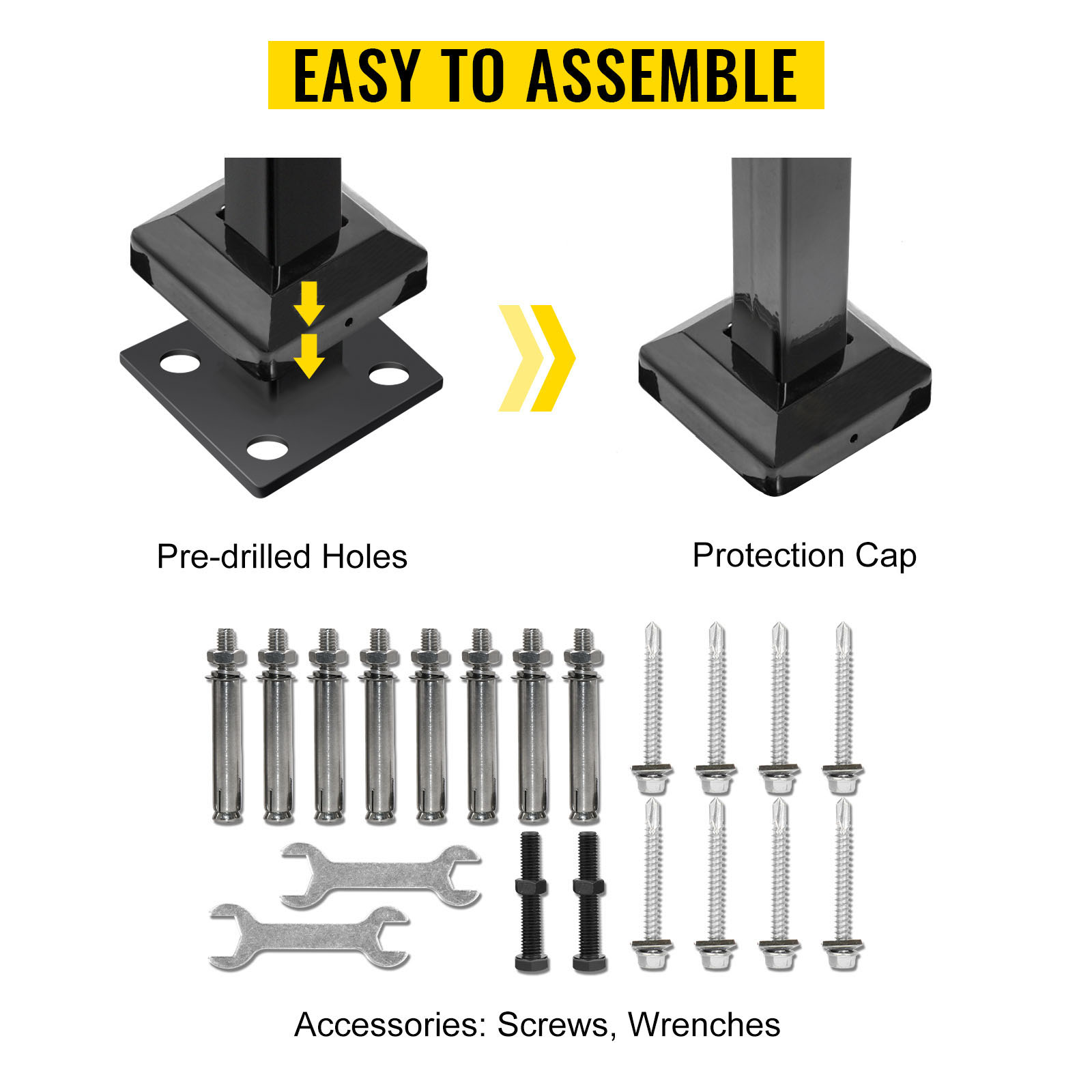 EASY TO ASSEMBLE

Pre-drilled Holes

Protection Cap

Accessories: Screws, Wrenches