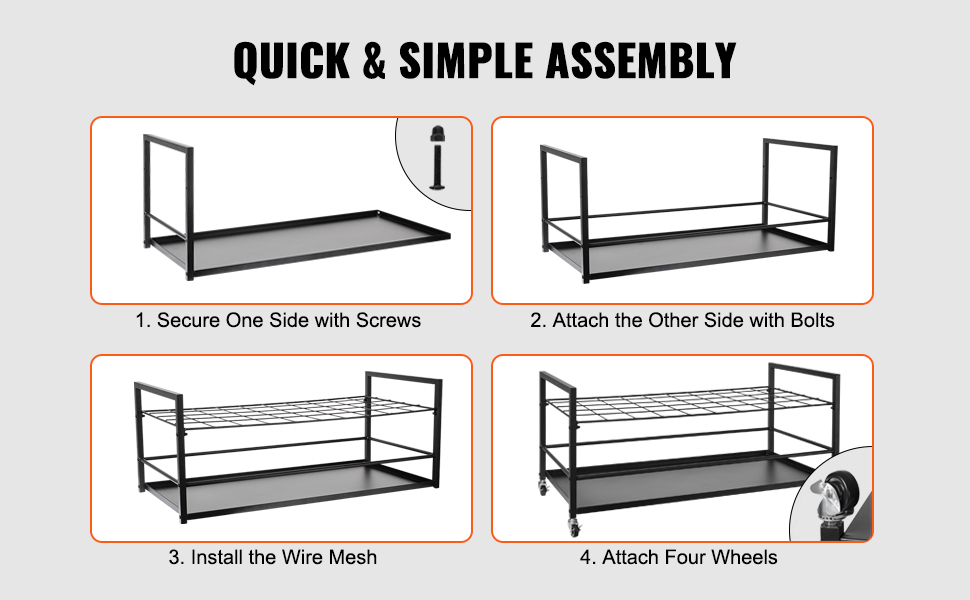 QUICK & SIMPLE ASSEMBLY

1. Secure One Side with Screws

2. Attach the Other Side with Bolts

3. Install the Wire Mesh

4. Attach Four Wheels