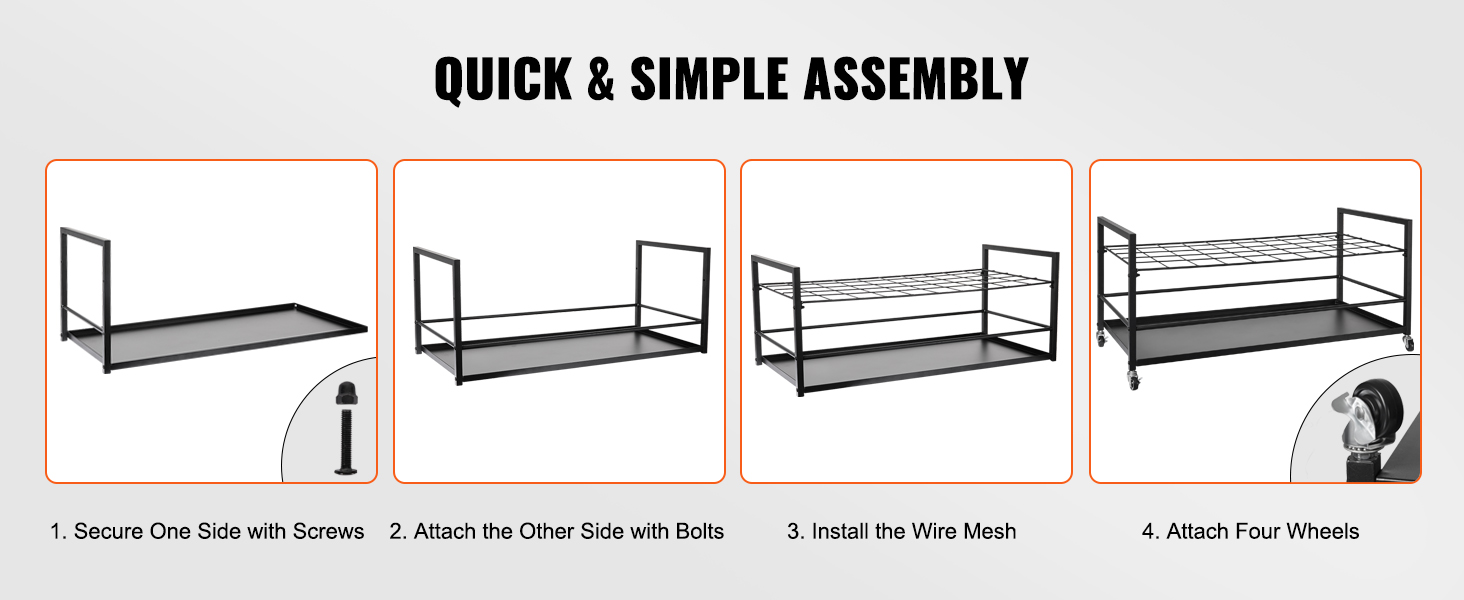 QUICK & SIMPLE ASSEMBLY

1. Secure One Side with Screws

2. Attach the Other Side with Bolts

3. Install the Wire Mesh

4. Attach Four Wheels