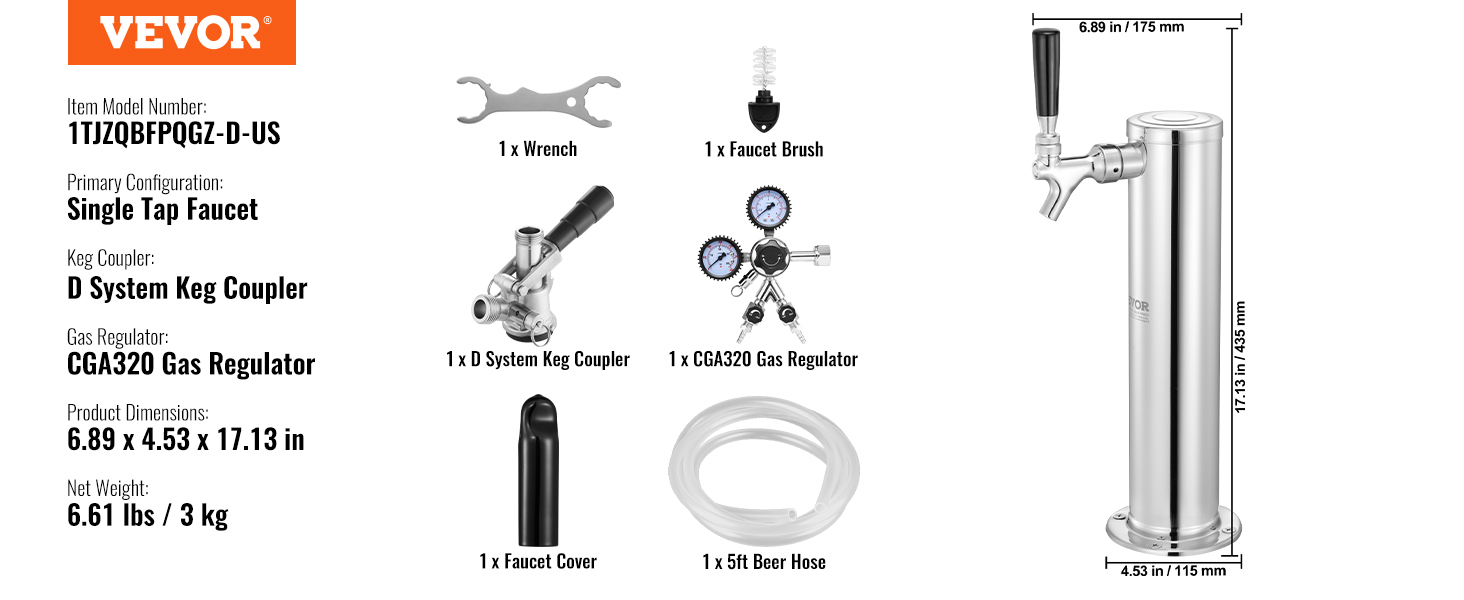 VEVOR®

Item Model Number:
1TJZQBFPQGZ-D-US

Primary Configuration:
Single Tap Faucet

Keg Coupler:
D System Keg Coupler

Gas Regulator:
CGA320 Gas Regulator

Product Dimensions:
6.89 x 4.53 x 17.13 in

Net Weight:
6.61 lbs / 3 kg

1 x Wrench

1 x Faucet Brush

1 x D System Keg Coupler

1 x CGA320 Gas Regulator

1 x Faucet Cover

1 x 5ft Beer Hose

6.89 in / 175 mm

VEVOR

17.13 in / 435 mm

4.53 in / 115 mm