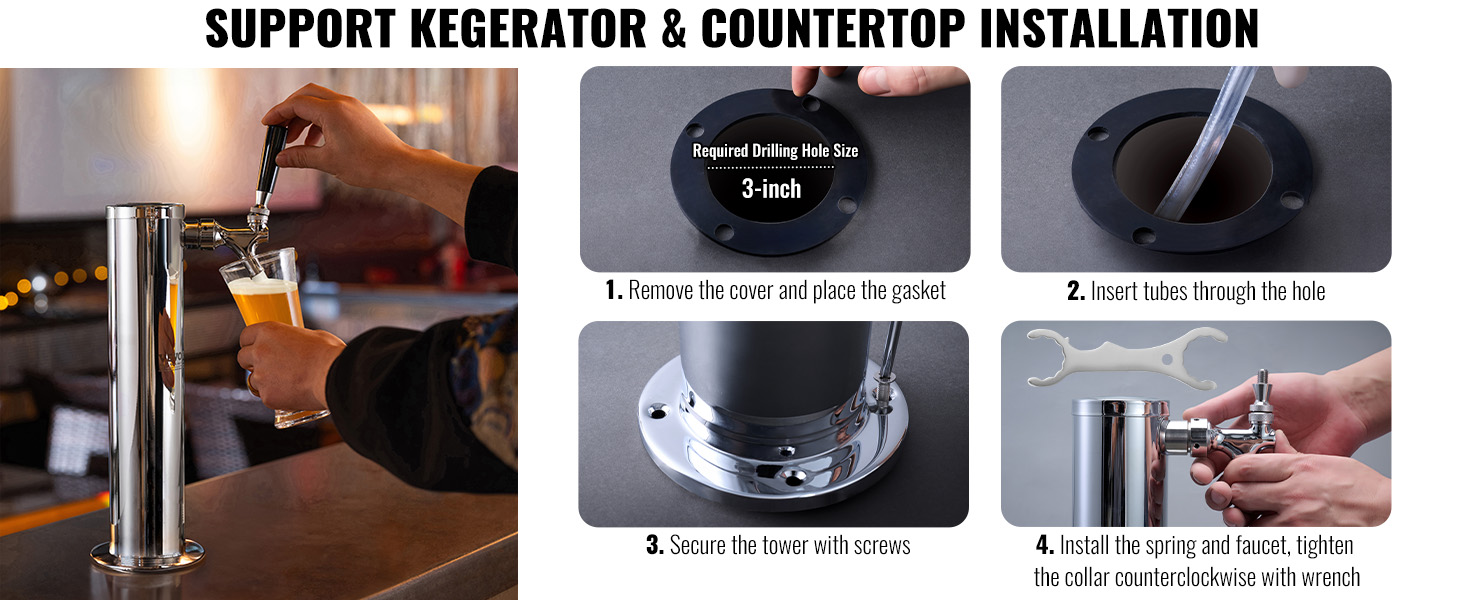 SUPPORT KEGERATOR & COUNTERTOP INSTALLATION

Required Drilling Hole Size
3-inch

1. Remove the cover and place the gasket

2. Insert tubes through the hole

3. Secure the tower with screws

4. Install the spring and faucet, tighten the collar counterclockwise with wrench