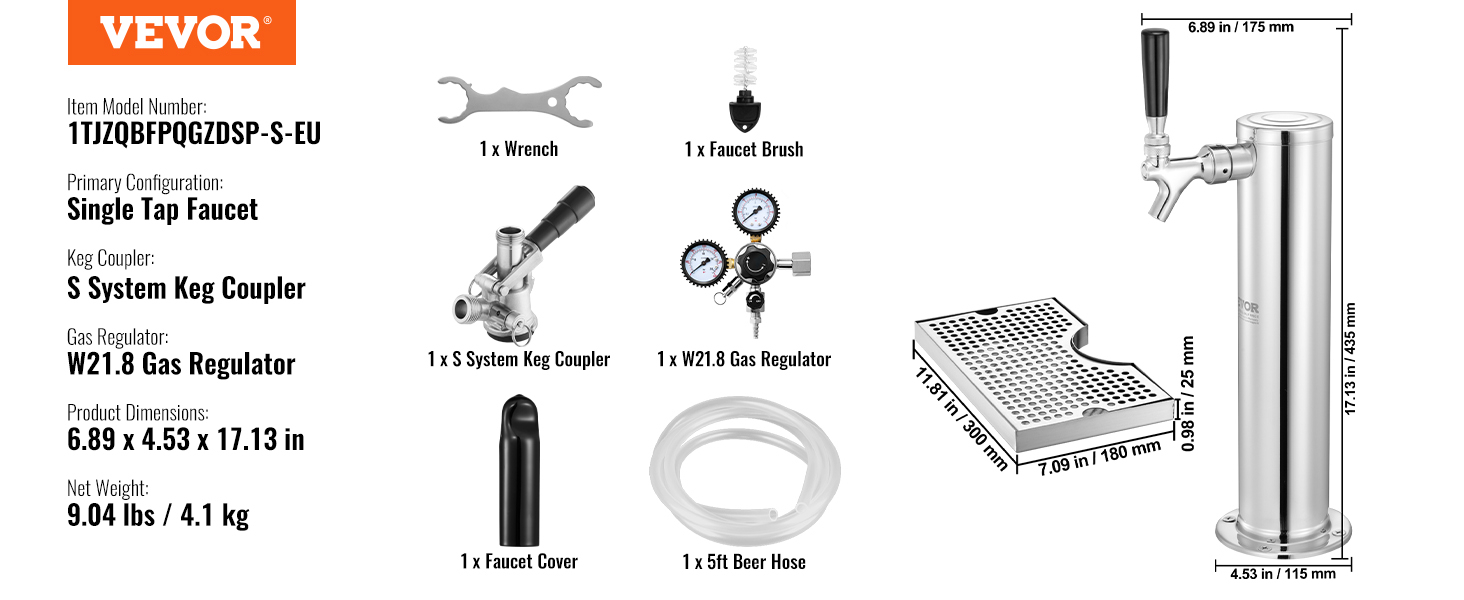 VEVOR®

Item Model Number:
1TJZQBFPQGZDSP-S-EU

Primary Configuration:
Single Tap Faucet

Keg Coupler:
S System Keg Coupler

Gas Regulator:
W21.8 Gas Regulator

Product Dimensions:
6.89 x 4.53 x 17.13 in

Net Weight:
9.04 lbs / 4.1 kg

1 x Wrench

1 x Faucet Brush

1 x S System Keg Coupler

1 x W21.8 Gas Regulator

1 x Faucet Cover

1 x 5ft Beer Hose

11.81 in / 300 mm

7.09 in / 180 mm

0.98 in / 25 mm

6.89 in / 175 mm

VEVOR

17.13 in / 435 mm

4.53 in / 115 mm