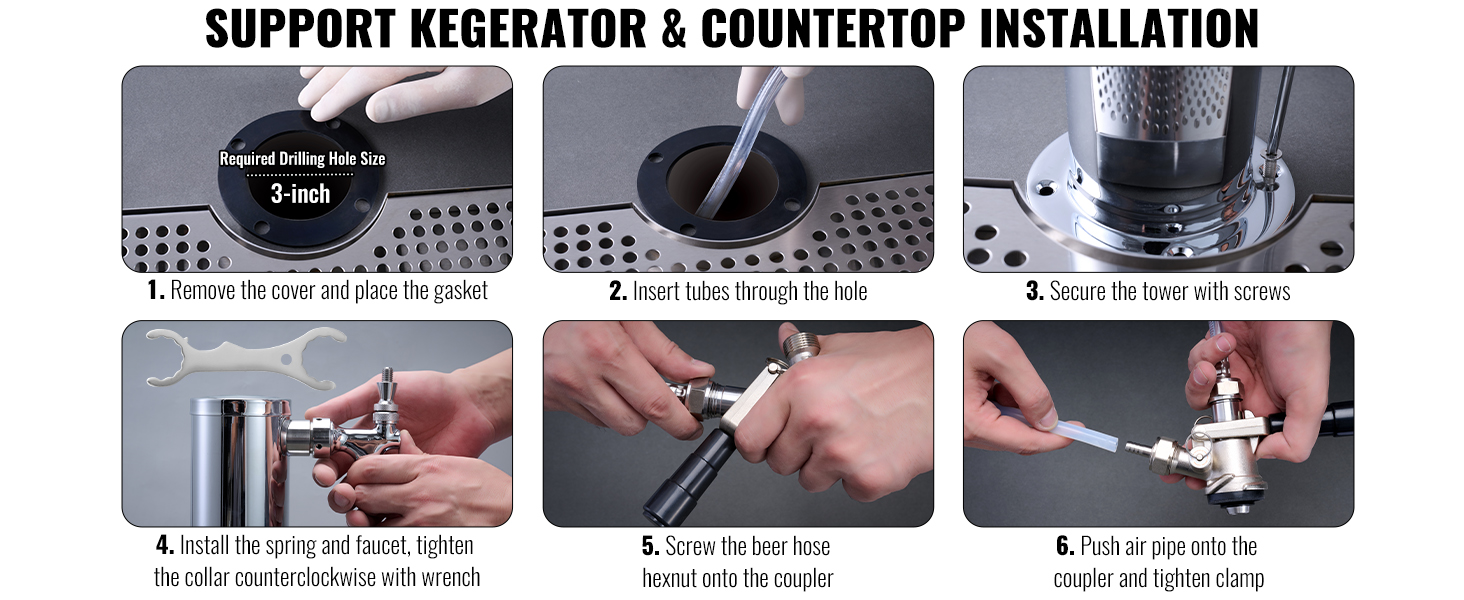 SUPPORT KEGERATOR & COUNTERTOP INSTALLATION

Required Drilling Hole Size
3-inch

1. Remove the cover and place the gasket

2. Insert tubes through the hole

3. Secure the tower with screws

4. Install the spring and faucet, tighten the collar counterclockwise with wrench

5. Screw the beer hose hexnut onto the coupler

6. Push air pipe onto the coupler and tighten clamp