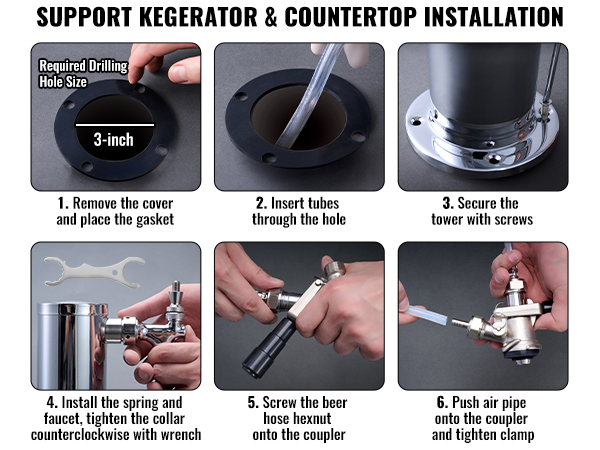 SUPPORT KEGERATOR & COUNTERTOP INSTALLATION

Required Drilling Hole Size

3-inch

1. Remove the cover and place the gasket

2. Insert tubes through the hole

3. Secure the tower with screws

4. Install the spring and faucet, tighten the collar counterclockwise with wrench

5. Screw the beer hose hexnut onto the coupler

6. Push air pipe onto the coupler and tighten clamp