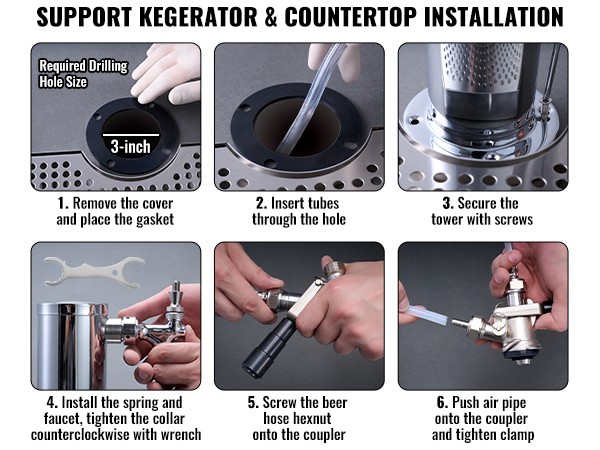 SUPPORT KEGERATOR & COUNTERTOP INSTALLATION

Required Drilling Hole Size

3-inch

1. Remove the cover and place the gasket

2. Insert tubes through the hole

3. Secure the tower with screws

4. Install the spring and faucet, tighten the collar counterclockwise with wrench

5. Screw the beer hose hexnut onto the coupler

6. Push air pipe onto the coupler and tighten clamp