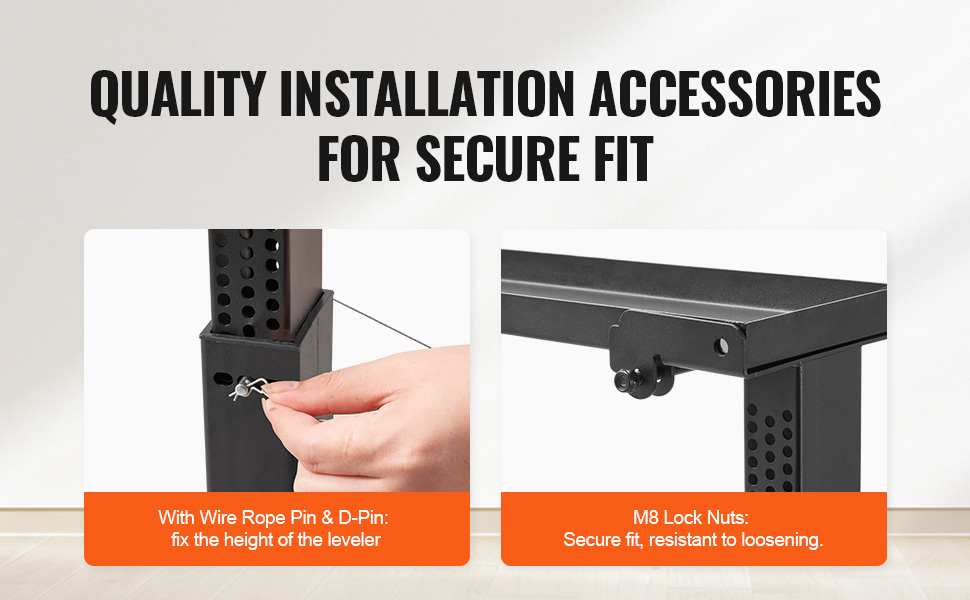 QUALITY INSTALLATION ACCESSORIES FOR SECURE FIT

With Wire Rope Pin & D-Pin: fix the height of the leveler

M8 Lock Nuts: Secure fit, resistant to loosening.