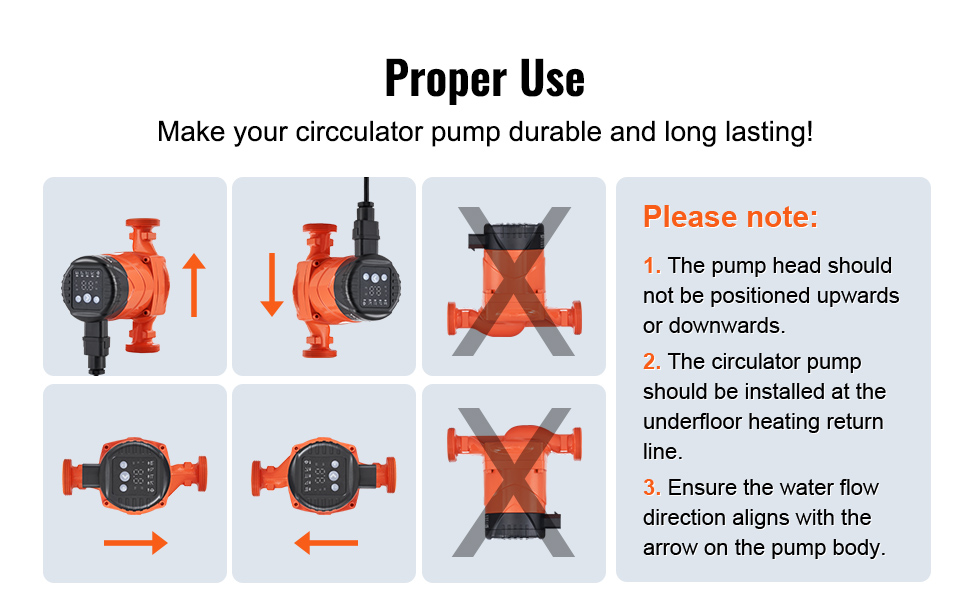 Proper Use

Make your circculator pump durable and long lasting!

Please note:

1. The pump head should not be positioned upwards or downwards.

2. The circulator pump should be installed at the underfloor heating return line.

3. Ensure the water flow direction aligns with the arrow on the pump body.