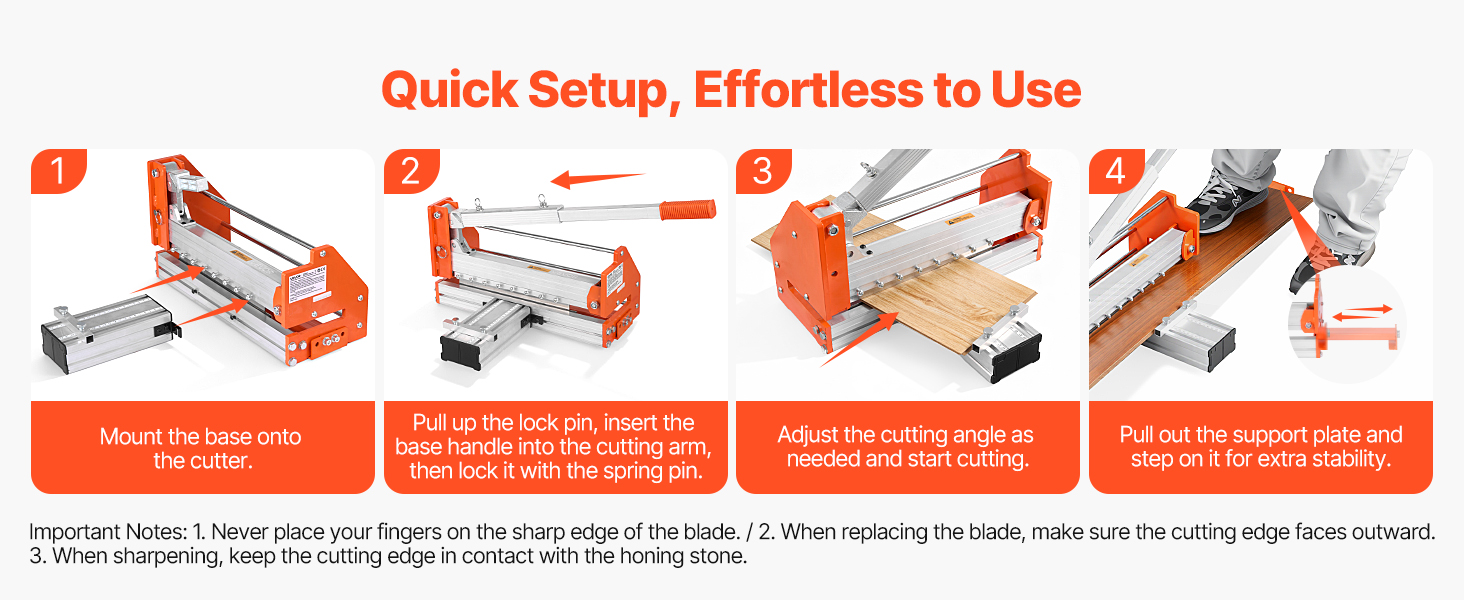 Quick Setup, Effortless to Use

1

Mount the base onto the cutter.

2

Pull up the lock pin, insert the base handle into the cutting arm, then lock it with the spring pin.

3

Adjust the cutting angle as needed and start cutting.

4

Pull out the support plate and step on it for extra stability.

Important Notes: 1. Never place your fingers on the sharp edge of the blade. / 2. When replacing the blade, make sure the cutting edge faces outward. 3. When sharpening, keep the cutting edge in contact with the honing stone.