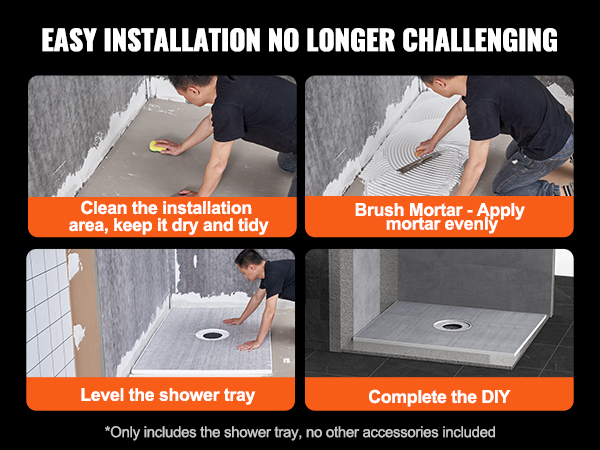 EASY INSTALLATION NO LONGER CHALLENGING

Clean the installation area, keep it dry and tidy

Brush Mortar - Apply mortar evenly

Level the shower tray

Complete the DIY

*Only includes the shower tray, no other accessories included