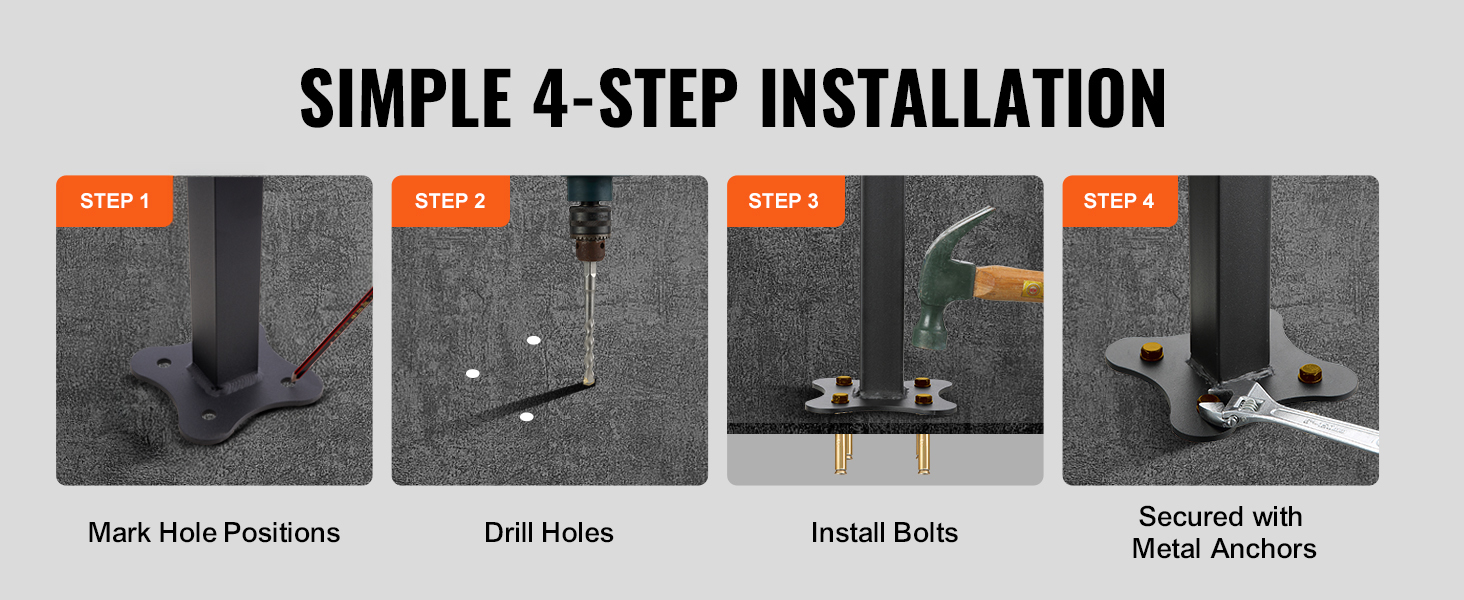 SIMPLE 4-STEP INSTALLATION

STEP 1

Mark Hole Positions

STEP 2

Drill Holes

STEP 3

Install Bolts

STEP 4

Secured with Metal Anchors