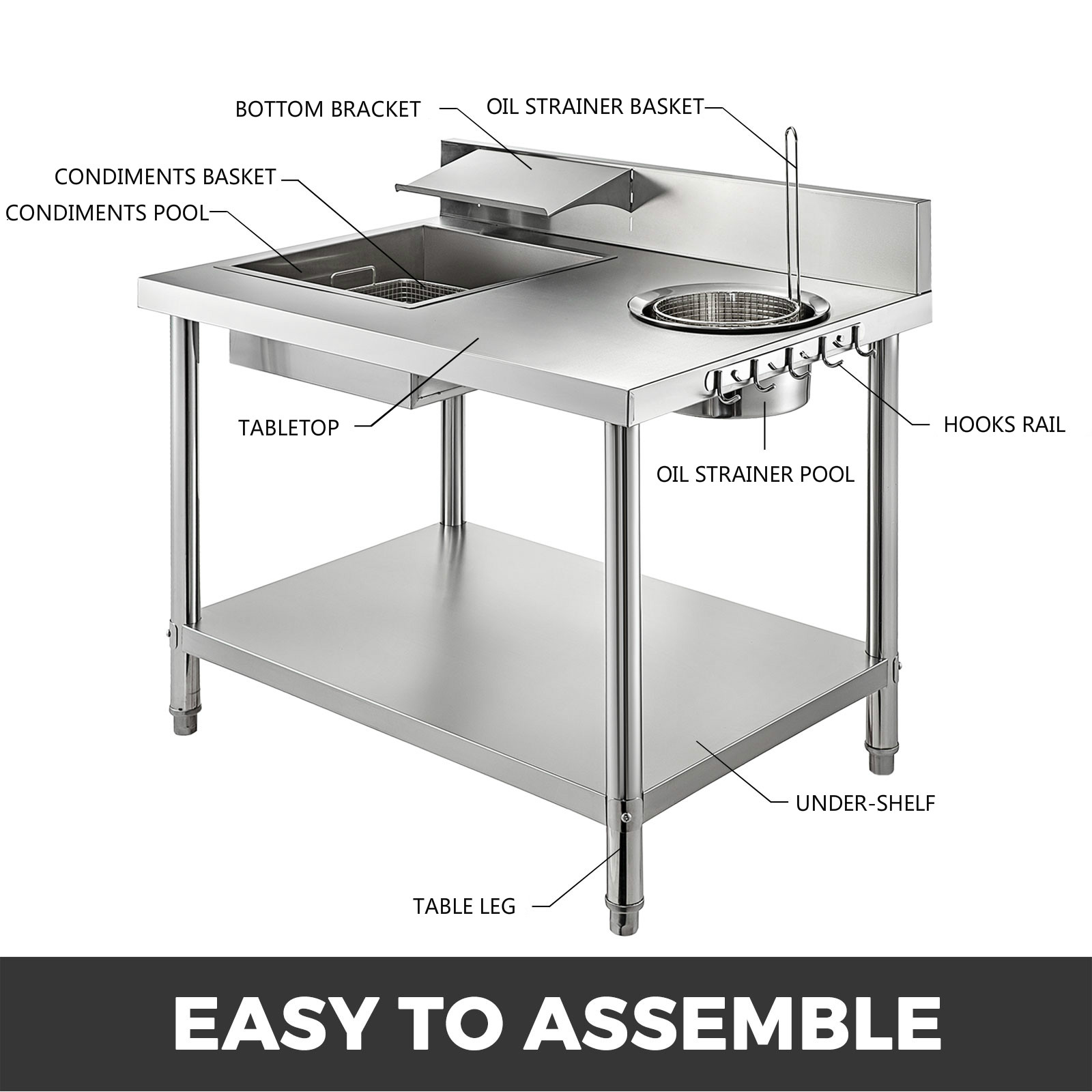 BOTTOM BRACKET
OIL STRAINER BASKET
CONDIMENTS BASKET
CONDIMENTS POOL
TABLETOP
HOOKS RAIL
OIL STRAINER POOL
UNDER-SHELF
TABLE LEG

EASY TO ASSEMBLE