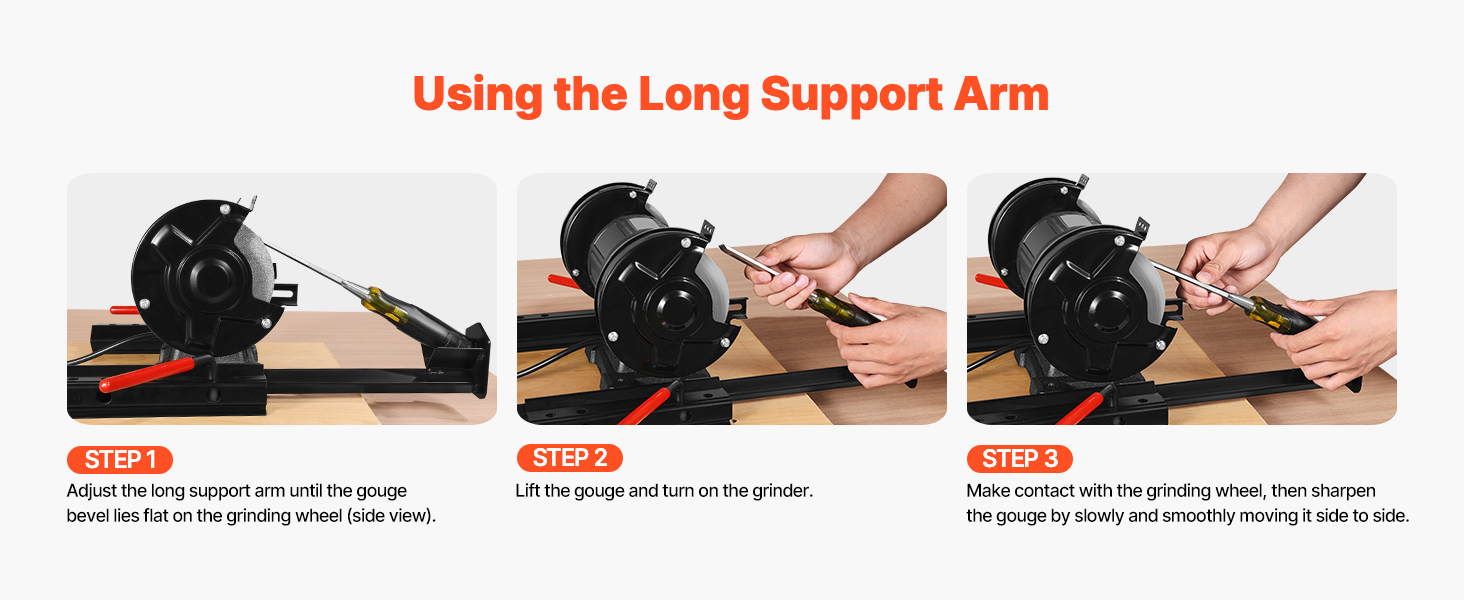 Using the Long Support Arm

STEP 1
Adjust the long support arm until the gouge bevel lies flat on the grinding wheel (side view).

STEP 2
Lift the gouge and turn on the grinder.

STEP 3
Make contact with the grinding wheel, then sharpen the gouge by slowly and smoothly moving it side to side.