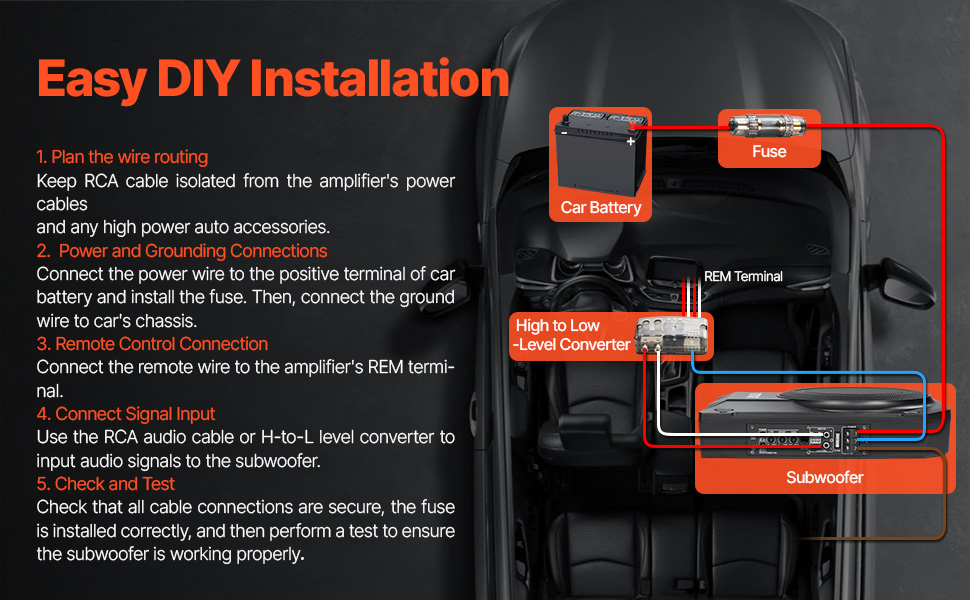 Easy DIY Installation

1. Plan the wire routing
Keep RCA cable isolated from the amplifier's power cables
and any high power auto accessories.

2. Power and Grounding Connections
Connect the power wire to the positive terminal of car battery and install the fuse. Then, connect the ground wire to car's chassis.

3. Remote Control Connection
Connect the remote wire to the amplifier's REM terminal.

4. Connect Signal Input
Use the RCA audio cable or H-to-L level converter to input audio signals to the subwoofer.

5. Check and Test
Check that all cable connections are secure, the fuse is installed correctly, and then perform a test to ensure the subwoofer is working properly.

Car Battery

Fuse

REM Terminal

High to Low -Level Converter

Subwoofer