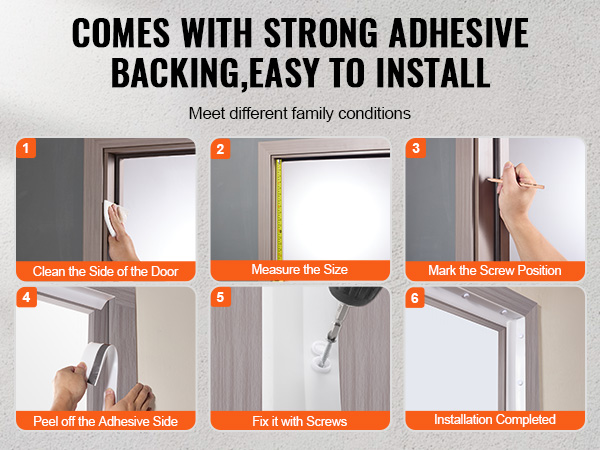 COMES WITH STRONG ADHESIVE BACKING,EASY TO INSTALL

Meet different family conditions

1
Clean the Side of the Door

2
Measure the Size

3
Mark the Screw Position

4
Peel off the Adhesive Side

5
Fix it with Screws

6
Installation Completed