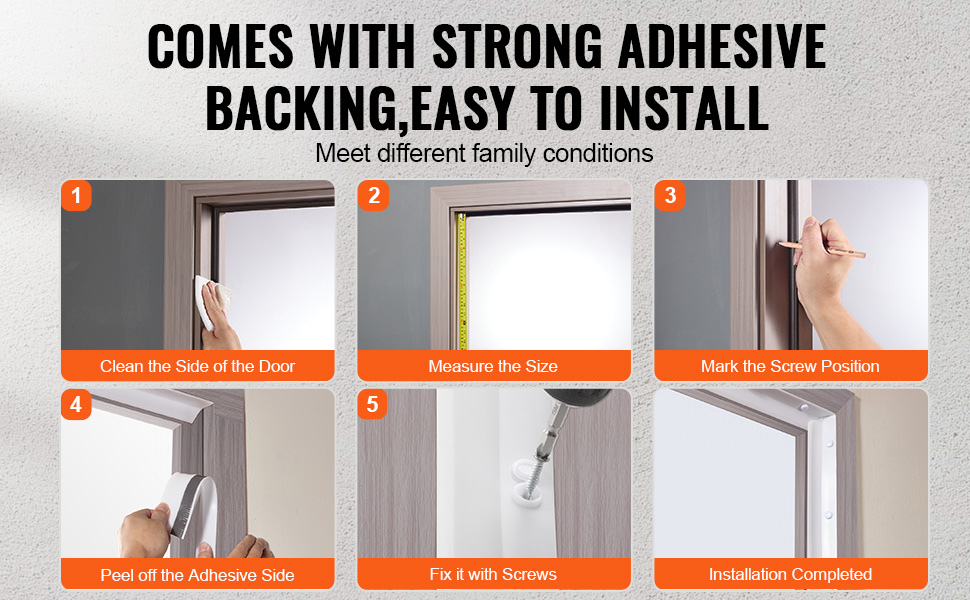 COMES WITH STRONG ADHESIVE BACKING,EASY TO INSTALL

Meet different family conditions

1
Clean the Side of the Door

2
Measure the Size

3
Mark the Screw Position

4
Peel off the Adhesive Side

5
Fix it with Screws

Installation Completed