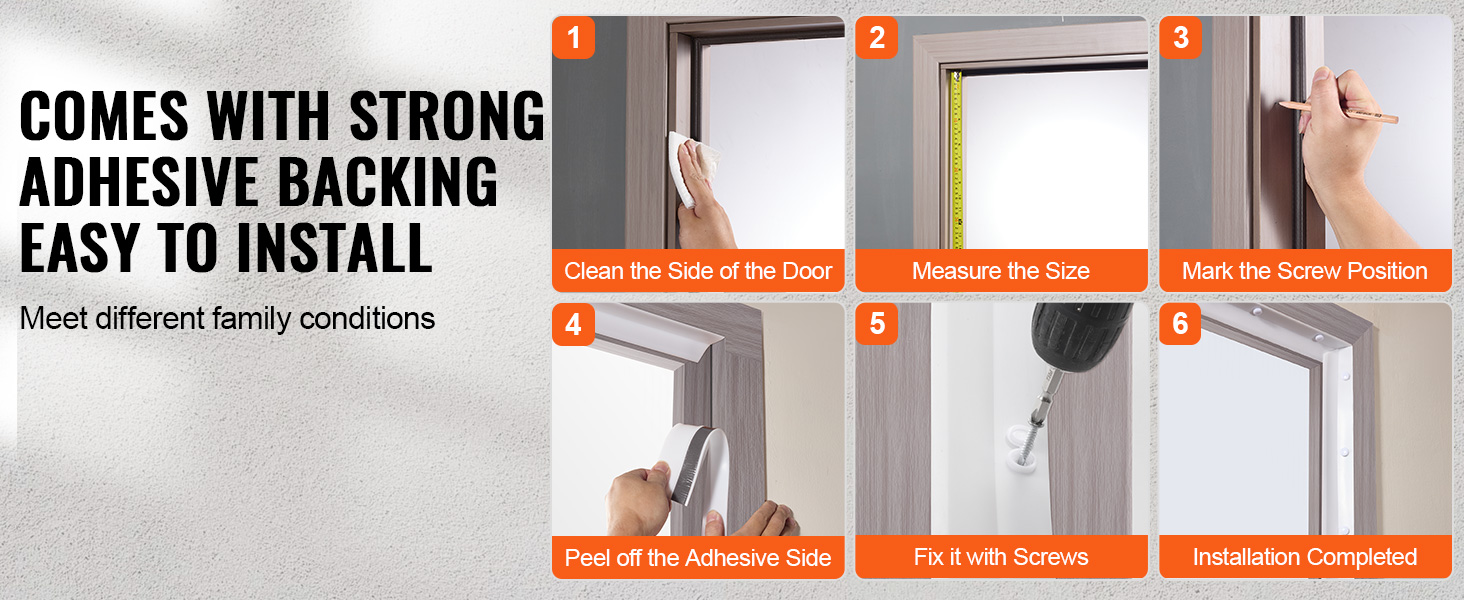 COMES WITH STRONG ADHESIVE BACKING EASY TO INSTALL

Meet different family conditions

1
Clean the Side of the Door

2
Measure the Size

3
Mark the Screw Position

4
Peel off the Adhesive Side

5
Fix it with Screws

6
Installation Completed