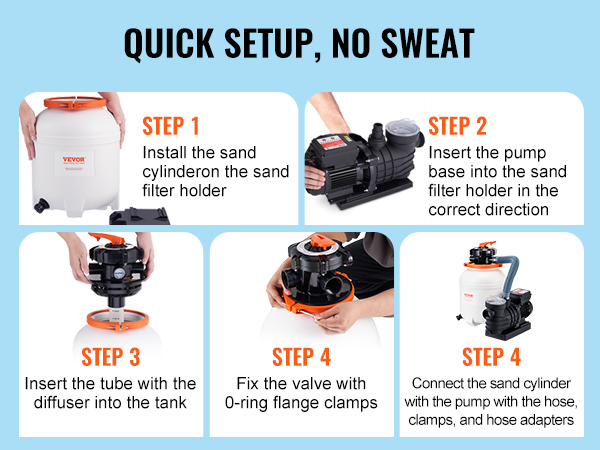 QUICK SETUP, NO SWEAT

VEVOR

STEP 1
Install the sand cylinderon the sand filter holder

STEP 2
Insert the pump base into the sand filter holder in the correct direction

STEP 3
Insert the tube with the diffuser into the tank

STEP 4
Fix the valve with 0-ring flange clamps

STEP 4
Connect the sand cylinder with the pump with the hose, clamps, and hose adapters