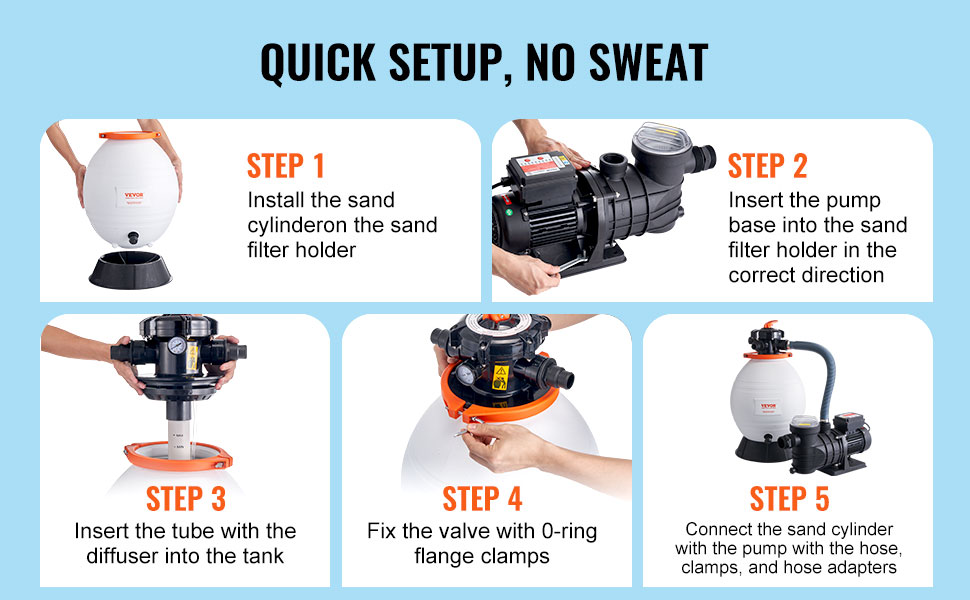 QUICK SETUP, NO SWEAT

VEVOR

STEP 1
Install the sand cylinderon the sand filter holder

STEP 2
Insert the pump base into the sand filter holder in the correct direction

STEP 3
Insert the tube with the diffuser into the tank

STEP 4
Fix the valve with 0-ring flange clamps

VEVOR

STEP 5
Connect the sand cylinder with the pump with the hose, clamps, and hose adapters