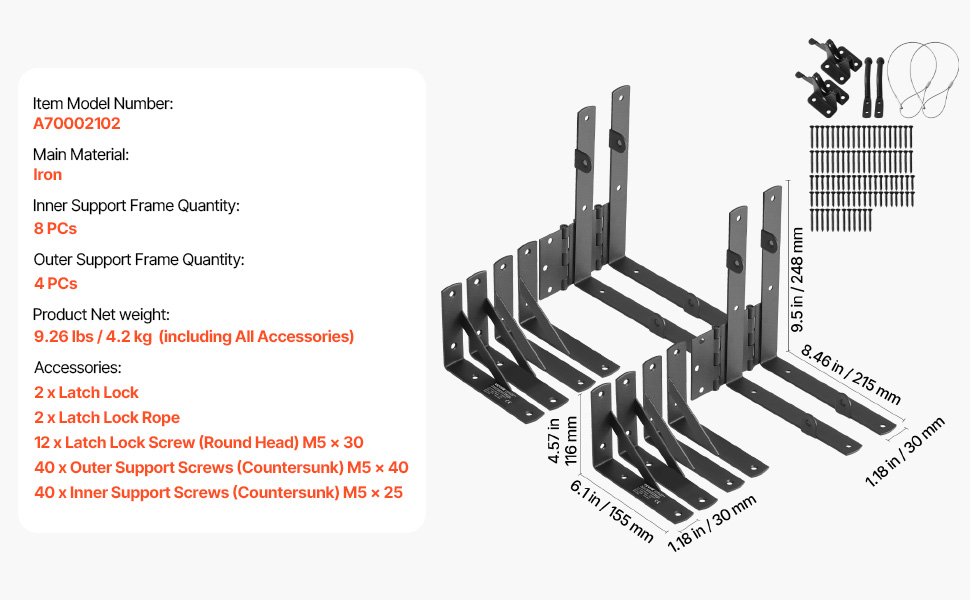 Item Model Number:
A70002102

Main Material:
Iron

Inner Support Frame Quantity:
8 PCs

Outer Support Frame Quantity:
4 PCs

Product Net weight:
9.26 lbs / 4.2 kg (including All Accessories)

Accessories:
2 x Latch Lock
2 x Latch Lock Rope
12 x Latch Lock Screw (Round Head) M5 × 30
40 x Outer Support Screws (Countersunk) M5 × 40
40 x Inner Support Screws (Countersunk) M5 × 25

9.5 in / 248 mm
8.46 in / 215 mm
1.18 in / 30 mm
4.57 in
116 mm
6.1 in / 155 mm
1.18 in / 30 mm