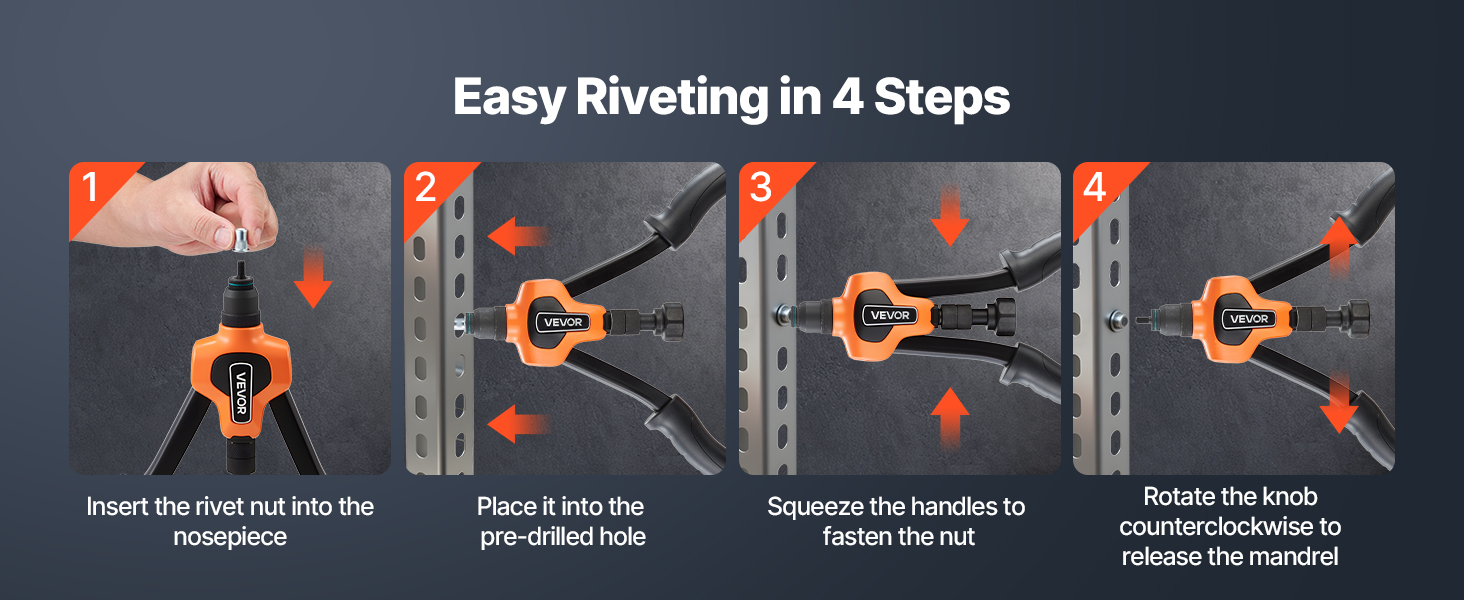 Easy Riveting in 4 Steps

1

VEVOR

Insert the rivet nut into the nosepiece

2

VEVOR

Place it into the pre-drilled hole

3

VEVOR

Squeeze the handles to fasten the nut

4

VEVOR

Rotate the knob counterclockwise to release the mandrel